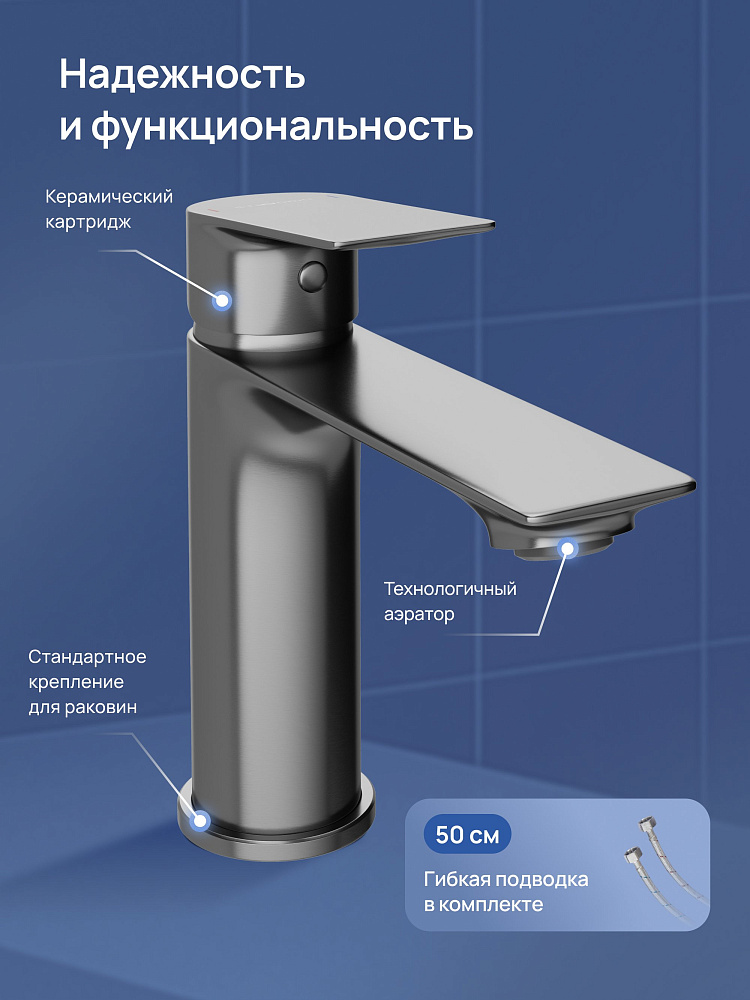 Надежность и функциональность

Керамический картридж

Технологичный аэратор

Стандартное крепление для раковин

50 см

Гибкая подводка в комплекте