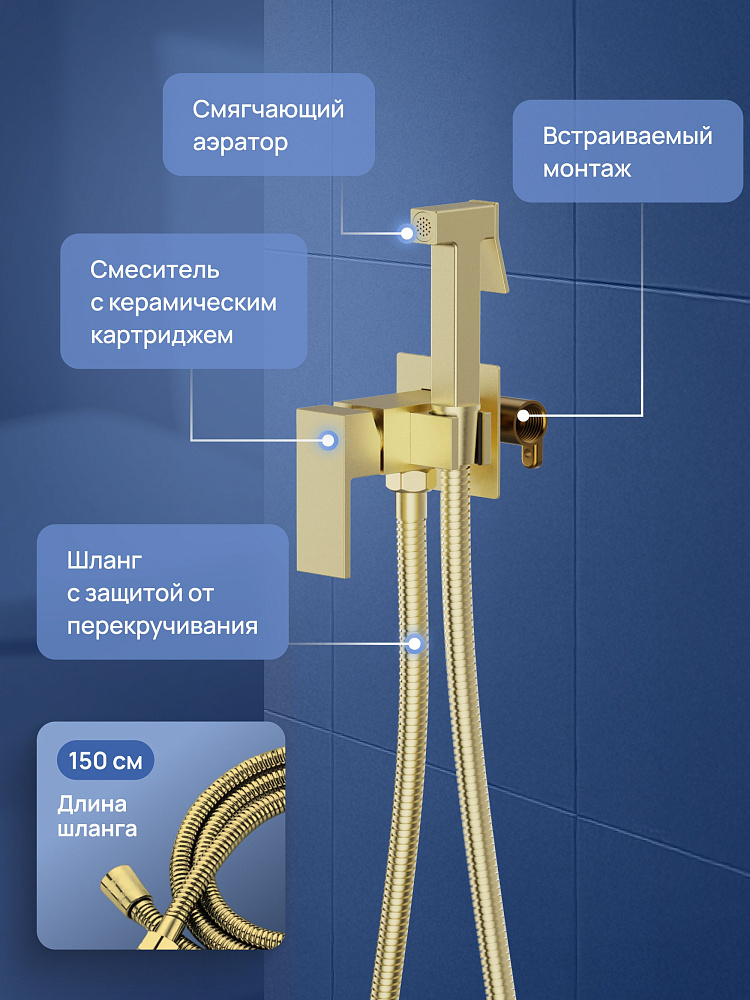 Смягчающий аэратор

Встраиваемый монтаж

Смеситель с керамическим картриджем

Шланг с защитой от перекручивания

150 см

Длина шланга