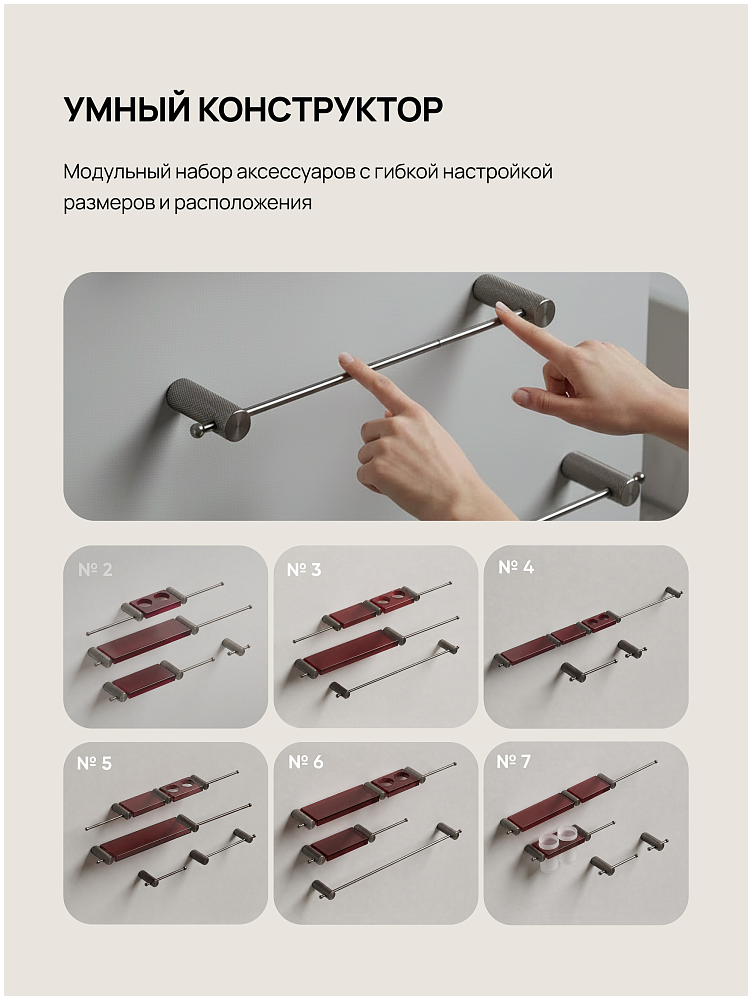 УМНЫЙ КОНСТРУКТОР

Модульный набор аксессуаров с гибкой настройкой размеров и расположения

№ 2

№ 3

№ 4

№ 5

№ 6

№ 7