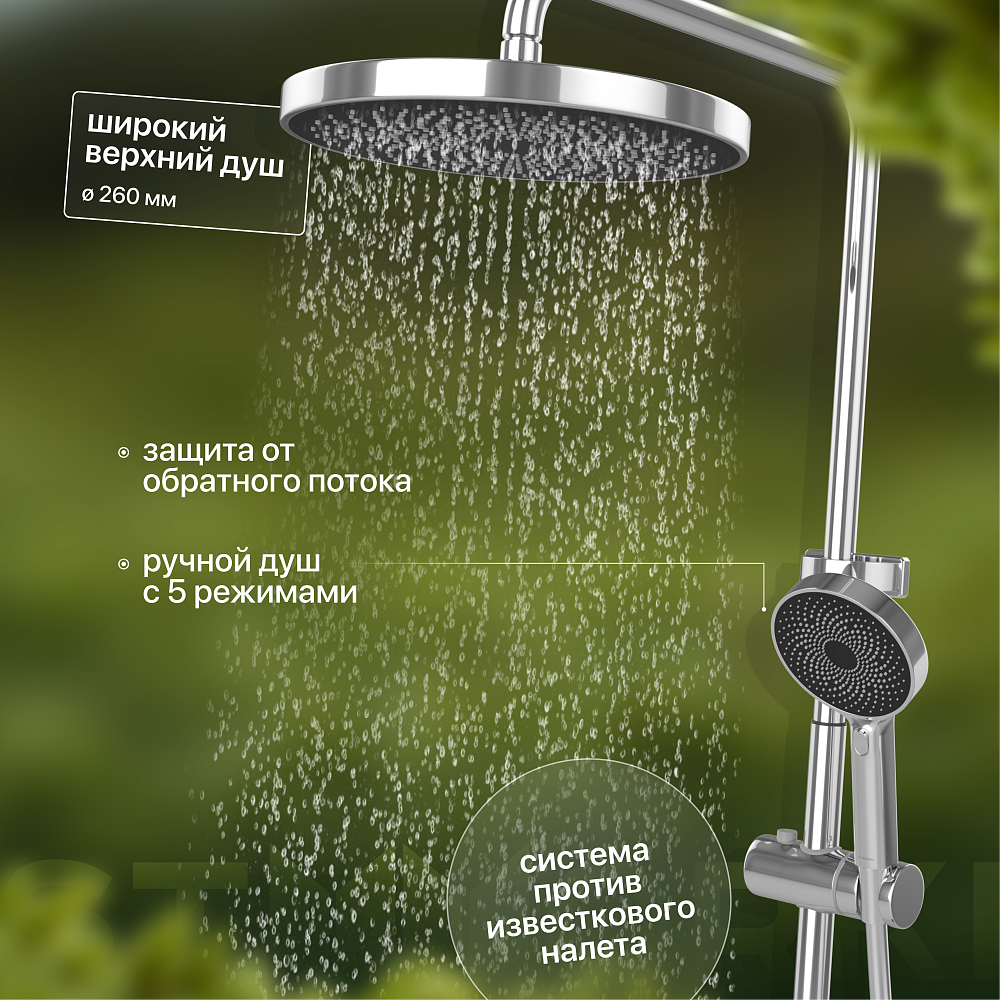 широкий верхний душ
ø 260 мм

защита от обратного потока

ручной душ с 5 режимами

система против известкового налета