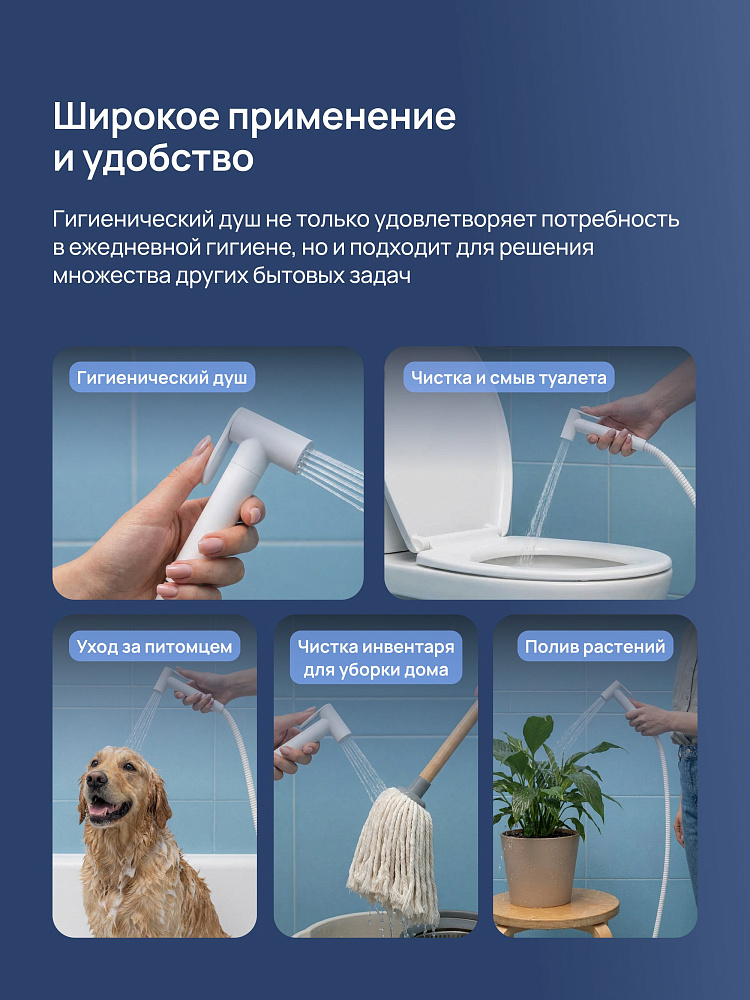 Широкое применение и удобство

Гигиенический душ не только удовлетворяет потребность в ежедневной гигиене, но и подходит для решения множества других бытовых задач

Гигиенический душ

Чистка и смыв туалета

Уход за питомцем

Чистка инвентаря для уборки дома

Полив растений