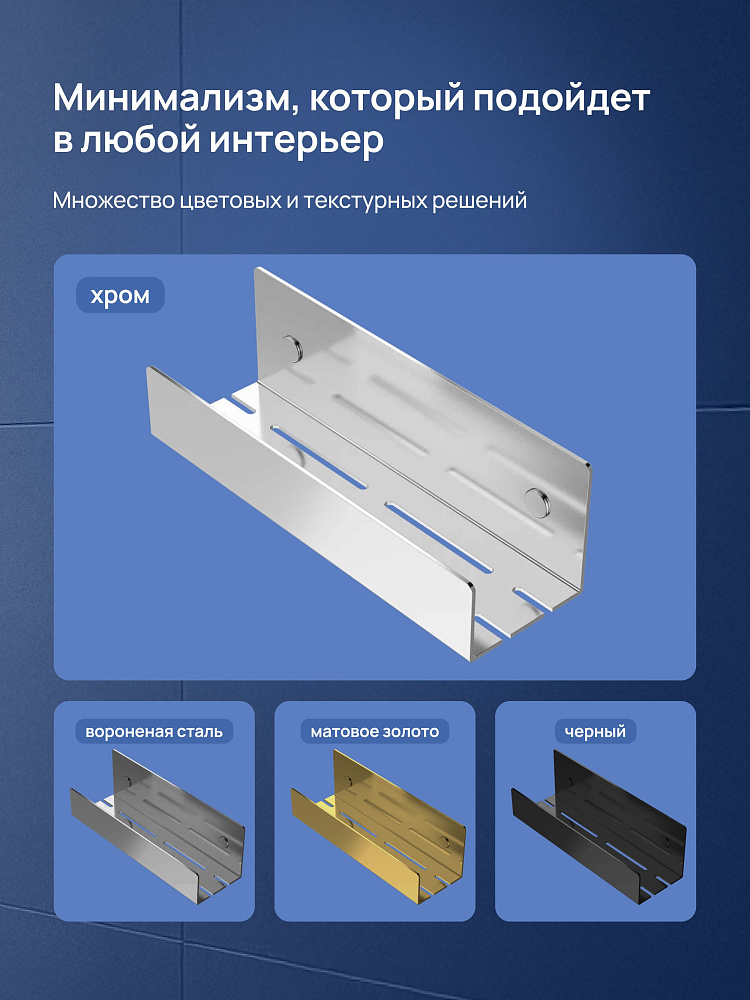 Минимализм, который подойдет в любой интерьер

Множество цветовых и текстурных решений

хром

вороненая сталь

матовое золото

черный