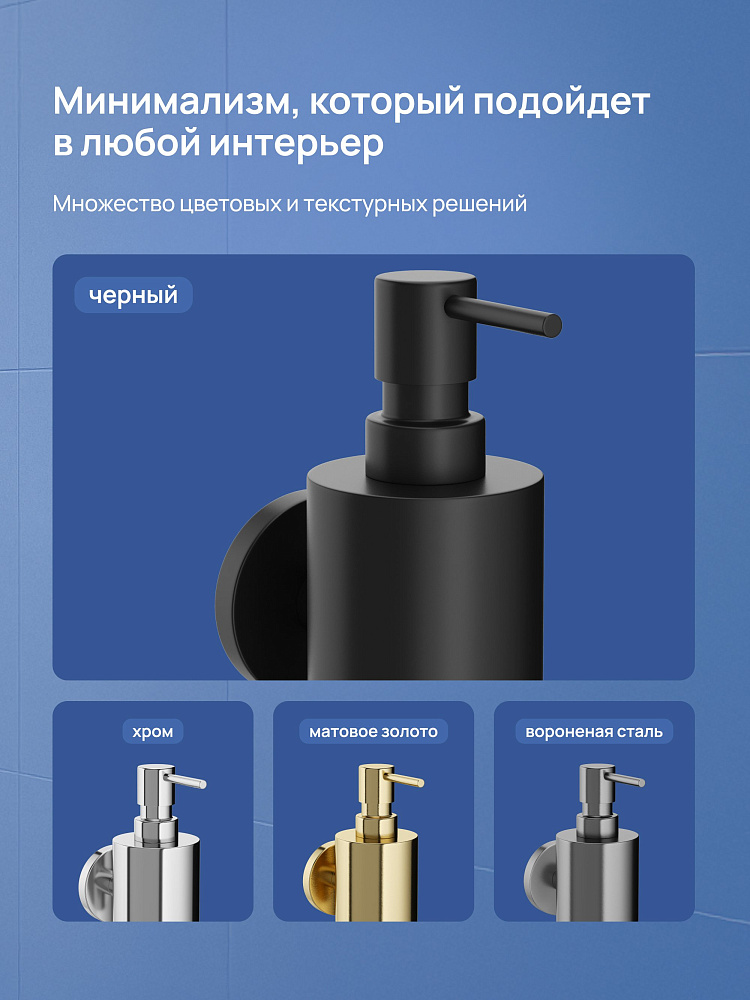 Минимализм, который подойдет в любой интерьер

Множество цветовых и текстурных решений

черный

хром

матовое золото

вороненая сталь