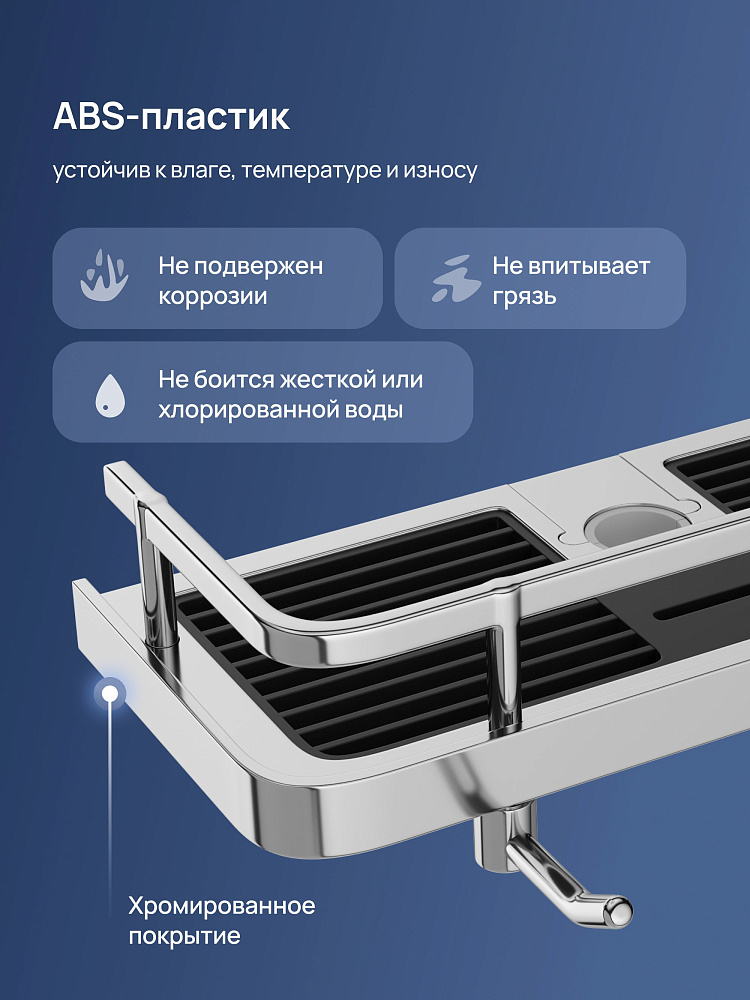 ABS-пластик

устойчив к влаге, температуре и износу

Не подвержен коррозии

Не впитывает грязь

Не боится жесткой или хлорированной воды

Хромированное покрытие