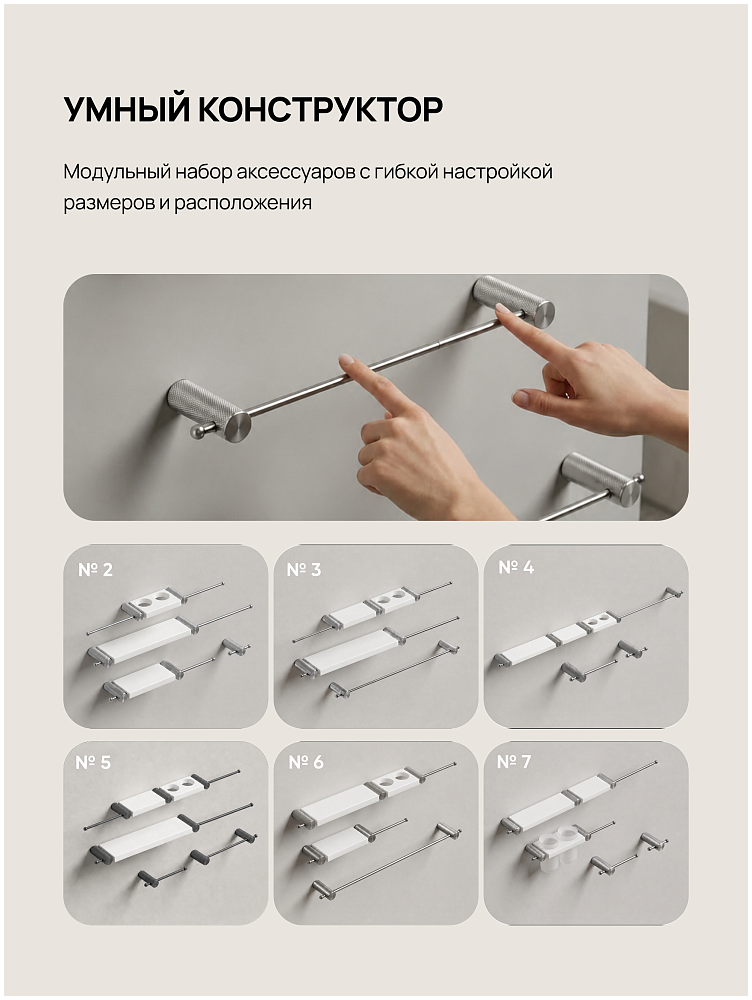 УМНЫЙ КОНСТРУКТОР

Модульный набор аксессуаров с гибкой настройкой размеров и расположения

№ 2

№ 3

№ 4

№ 5

№ 6

№ 7