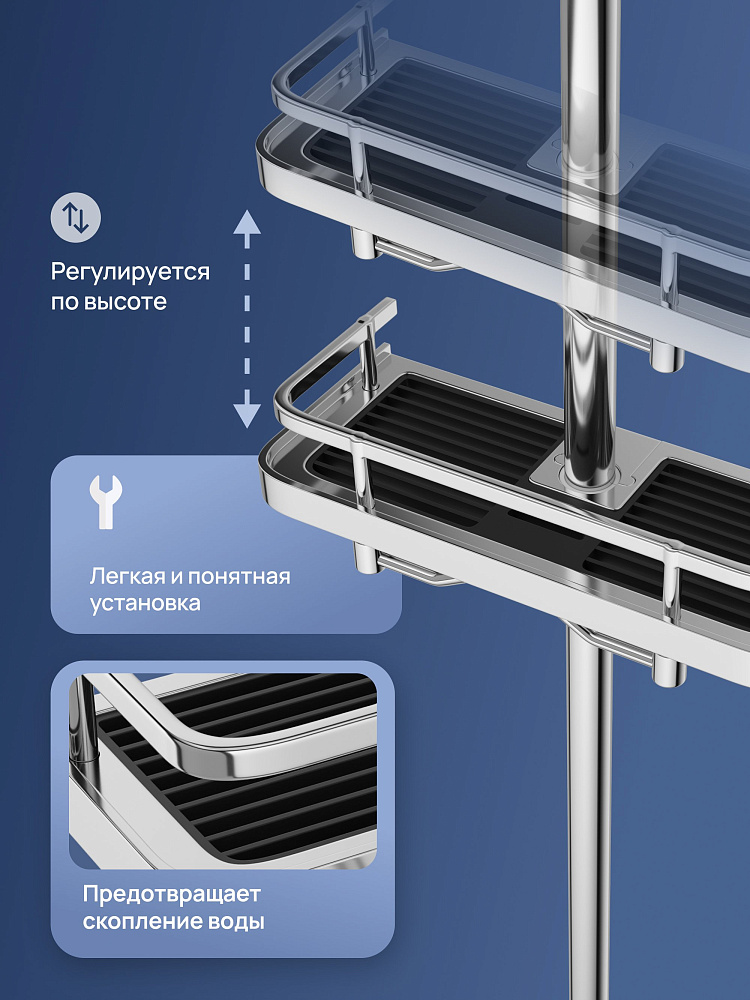 Регулируется по высоте

Легкая и понятная установка

Предотвращает скопление воды