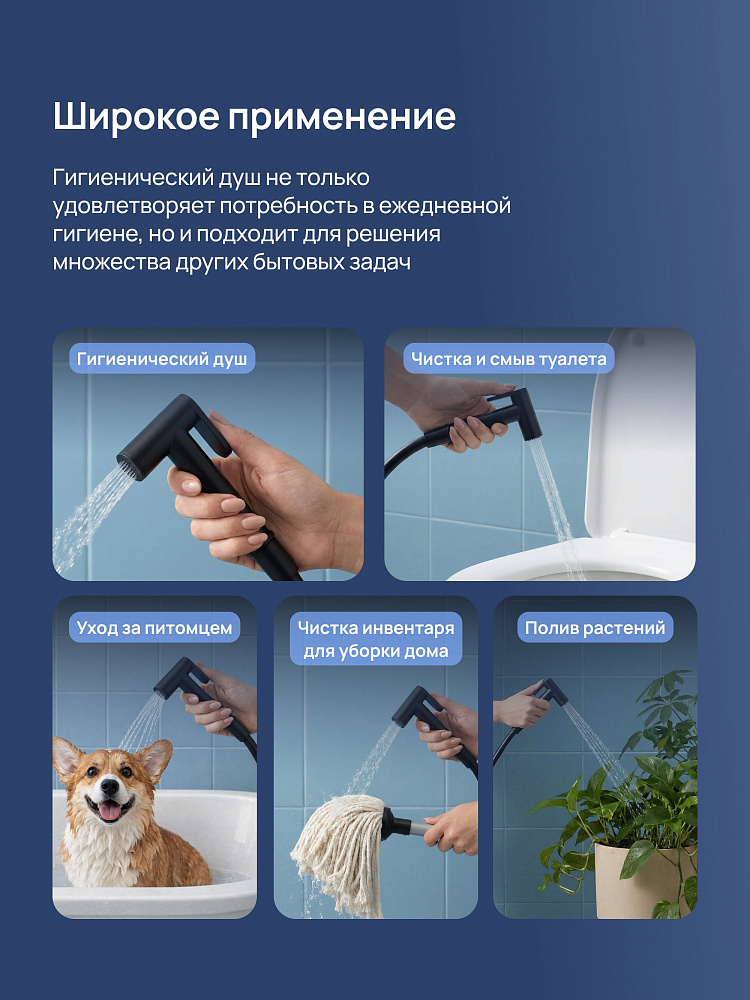 Широкое применение

Гигиенический душ не только удовлетворяет потребность в ежедневной гигиене, но и подходит для решения множества других бытовых задач

Гигиенический душ

Чистка и смыв туалета

Уход за питомцем

Чистка инвентаря для уборки дома

Полив растений