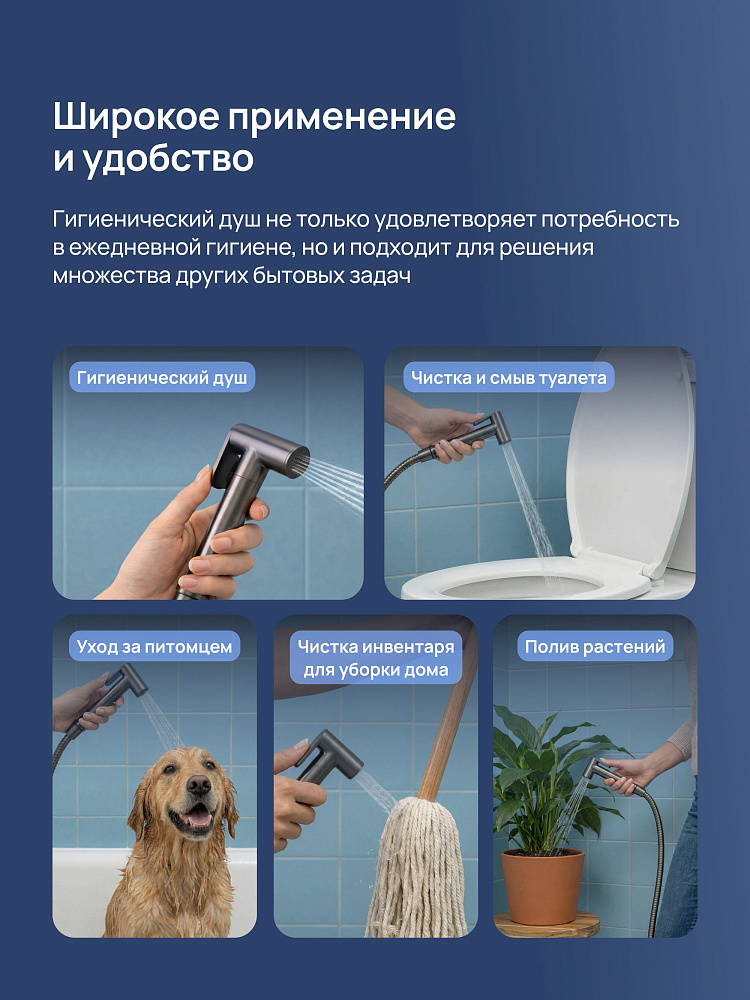 Широкое применение и удобство

Гигиенический душ не только удовлетворяет потребность в ежедневной гигиене, но и подходит для решения множества других бытовых задач

Гигиенический душ

Чистка и смыв туалета

Уход за питомцем

Чистка инвентаря для уборки дома

Полив растений