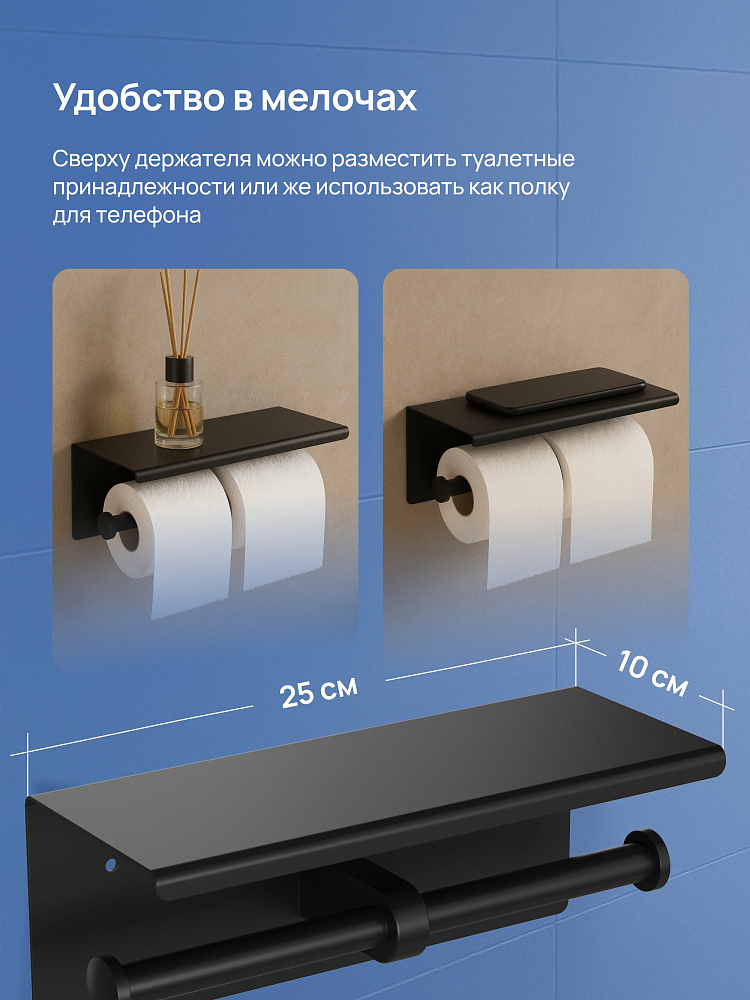 Удобство в мелочах

Сверху держателя можно разместить туалетные принадлежности или же использовать как полку для телефона

25 см

10 см