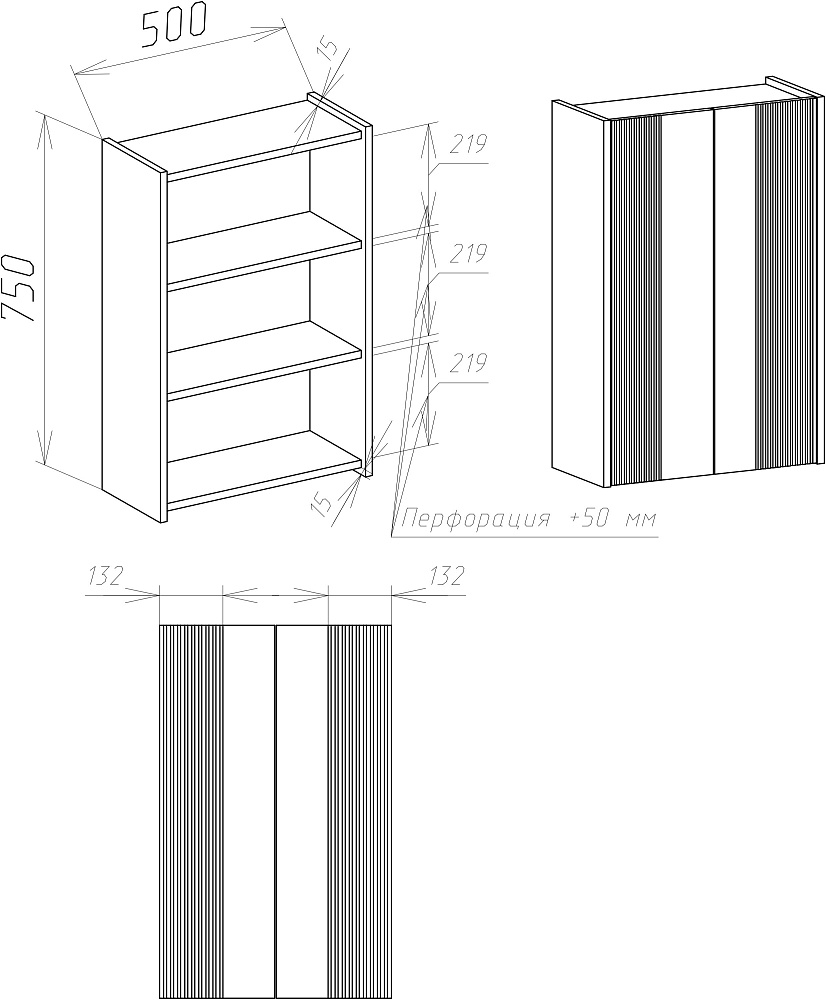 500
15
750
219
219
219
15
Перфорация +50 мм
132
132