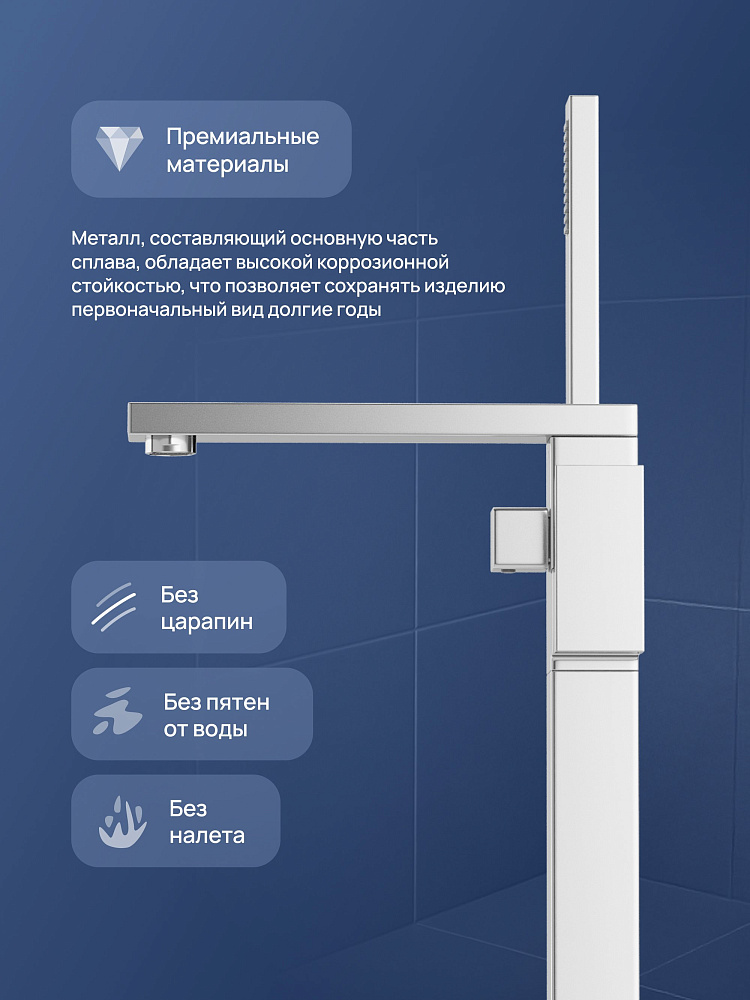 Премиальные материалы

Металл, составляющий основную часть сплава, обладает высокой коррозионной стойкостью, что позволяет сохранять изделию первоначальный вид долгие годы

Без царапин

Без пятен от воды

Без налета