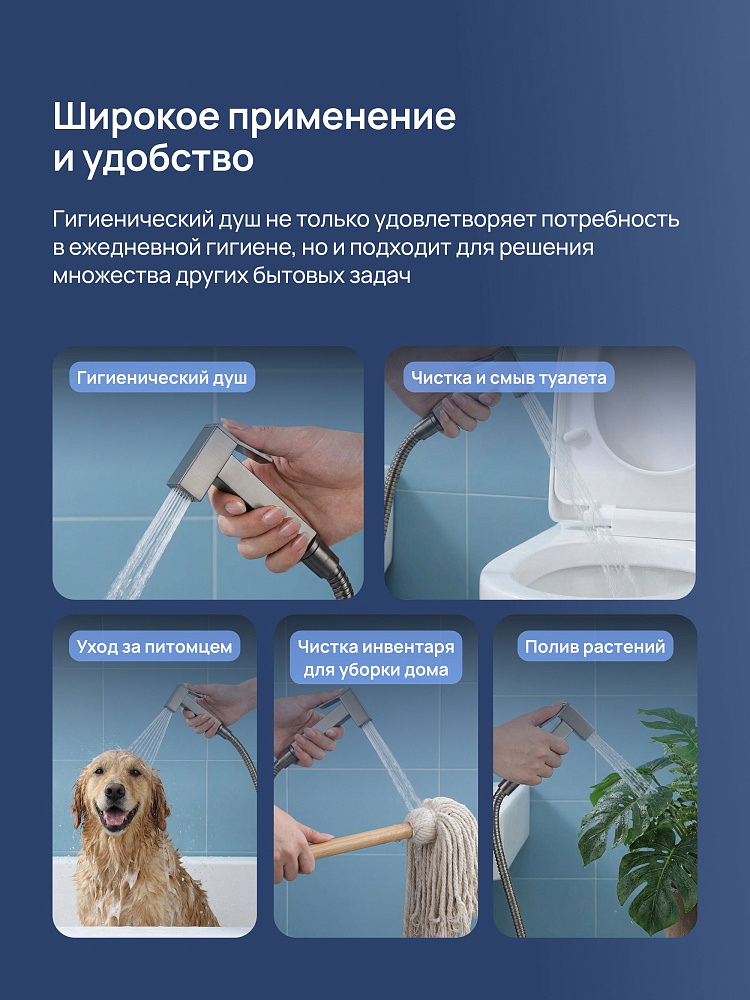 Широкое применение и удобство

Гигиенический душ не только удовлетворяет потребность в ежедневной гигиене, но и подходит для решения множества других бытовых задач

Гигиенический душ

Чистка и смыв туалета

Уход за питомцем

Чистка инвентаря для уборки дома

Полив растений