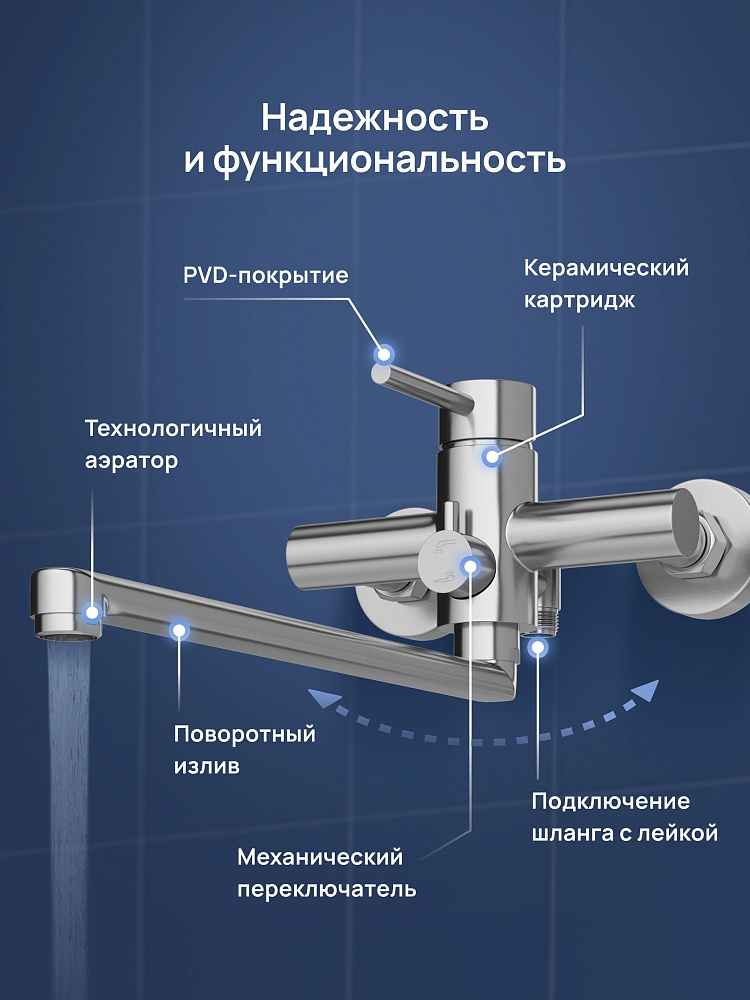 Надежность и функциональность

PVD-покрытие

Керамический картридж

Технологичный аэратор

Поворотный излив

Подключение шланга с лейкой

Механический переключатель