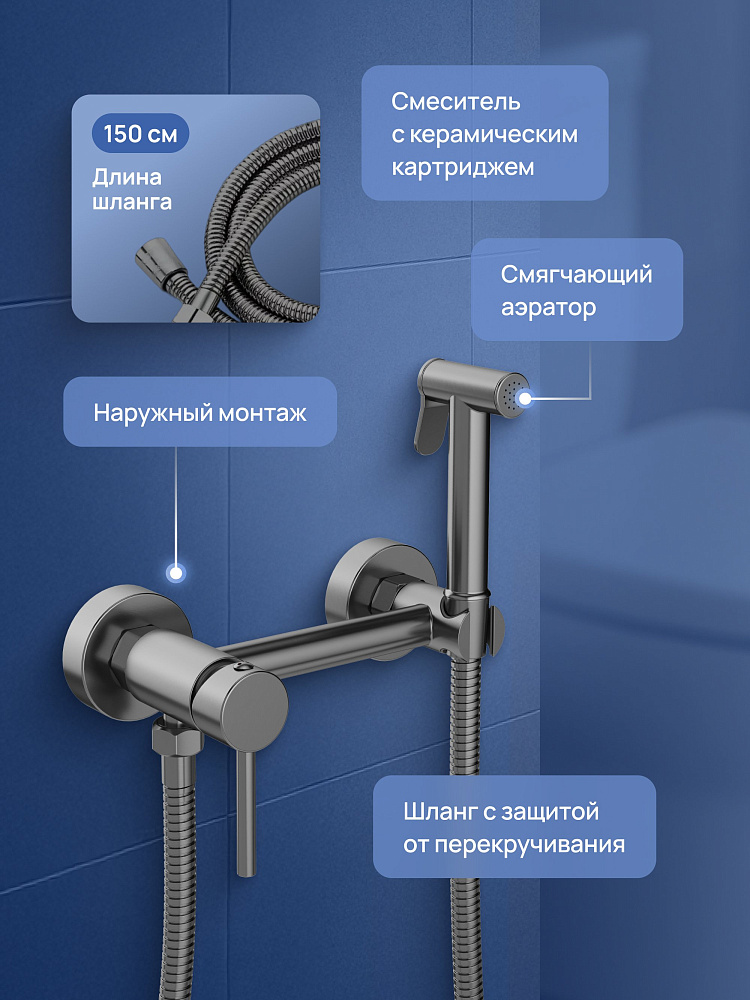 150 см

Длина шланга

Смеситель с керамическим картриджем

Смягчающий аэратор

Наружный монтаж

Шланг с защитой от перекручивания