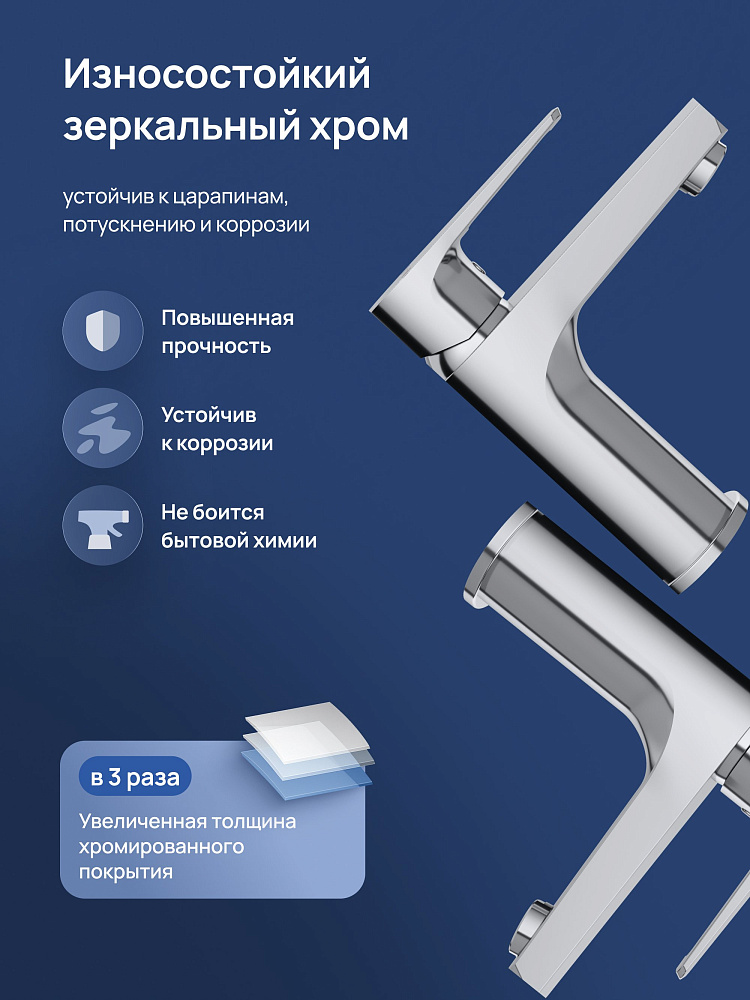 Износостойкий зеркальный хром

устойчив к царапинам, потускнению и коррозии

Повышенная прочность

Устойчив к коррозии

Не боится бытовой химии

в 3 раза

Увеличенная толщина хромированного покрытия