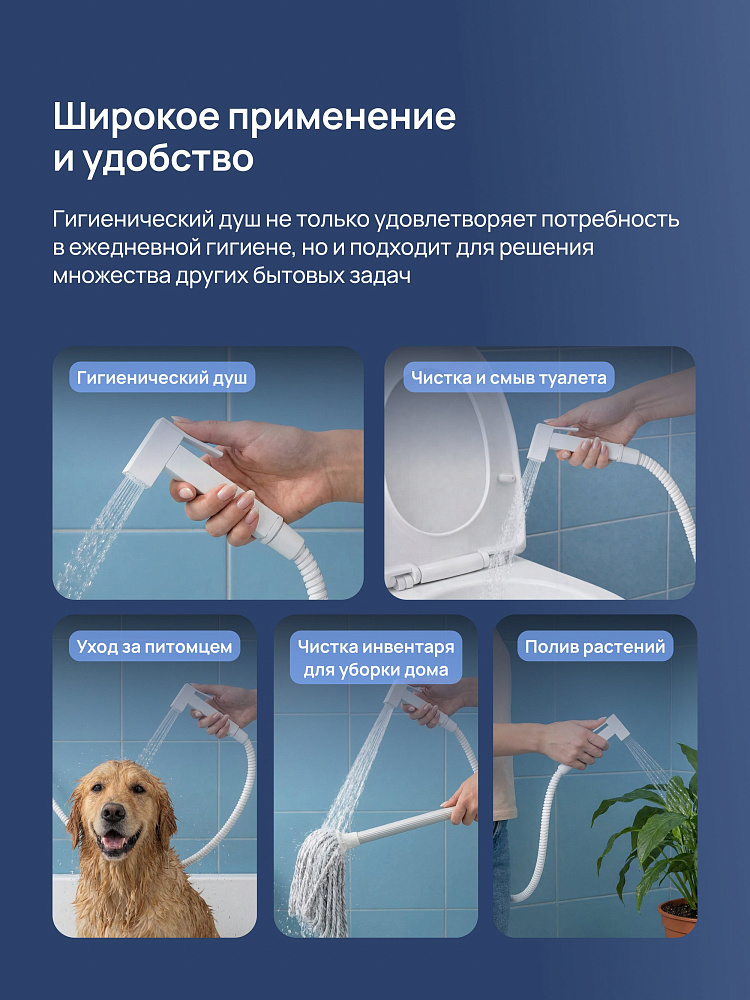 Широкое применение и удобство

Гигиенический душ не только удовлетворяет потребность в ежедневной гигиене, но и подходит для решения множества других бытовых задач

Гигиенический душ

Чистка и смыв туалета

Уход за питомцем

Чистка инвентаря для уборки дома

Полив растений