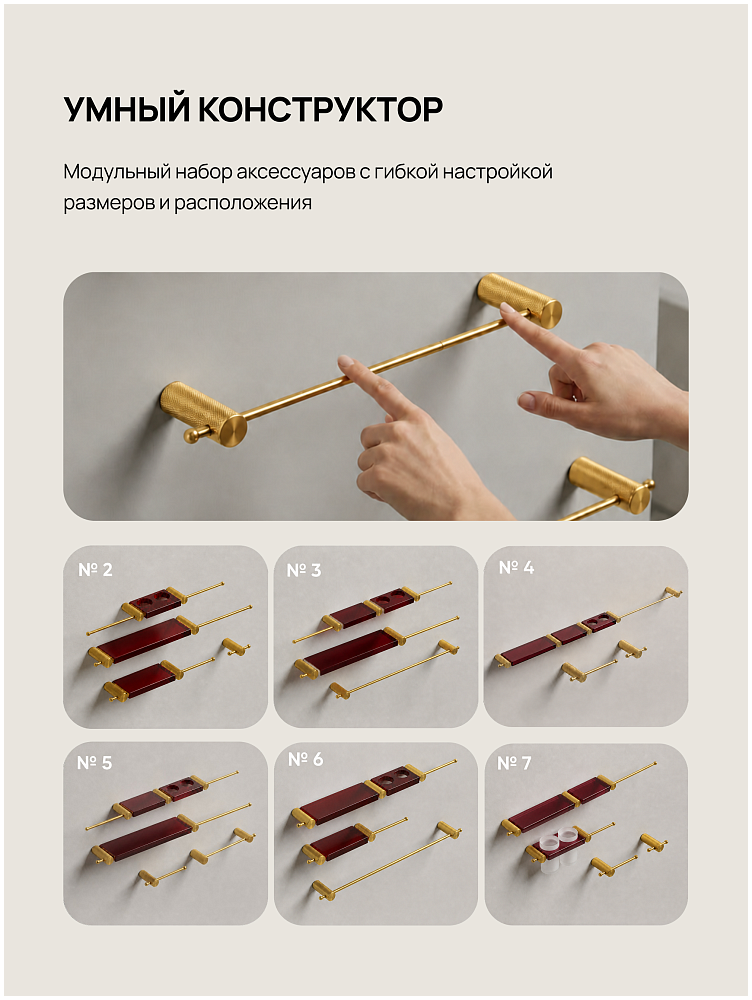 УМНЫЙ КОНСТРУКТОР

Модульный набор аксессуаров с гибкой настройкой размеров и расположения

№ 2

№ 3

№ 4

№ 5

№ 6

№ 7