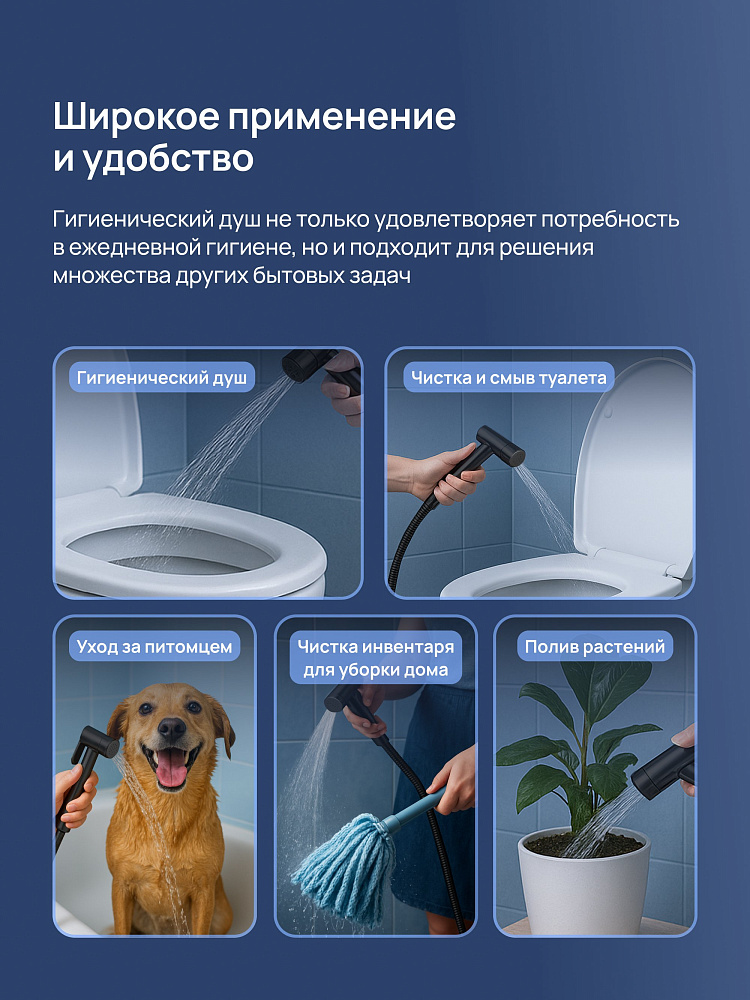 Широкое применение и удобство

Гигиенический душ не только удовлетворяет потребность в ежедневной гигиене, но и подходит для решения множества других бытовых задач

Гигиенический душ

Чистка и смыв туалета

Уход за питомцем

Чистка инвентаря для уборки дома

Полив растений