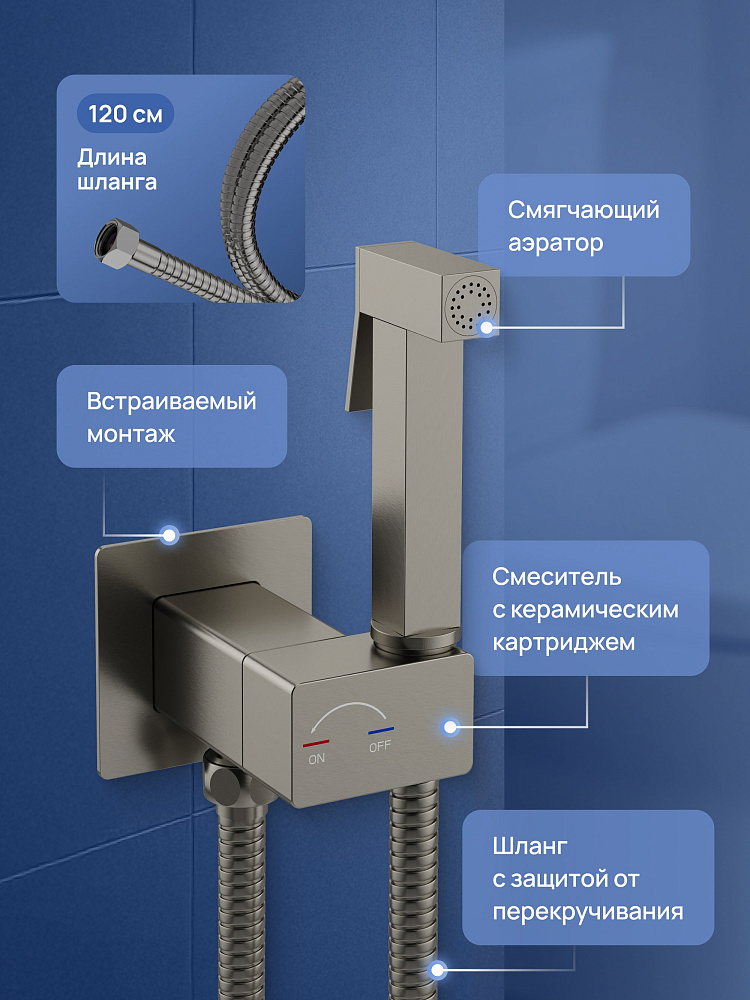 120 см

Длина шланга

Смягчающий аэратор

Встраиваемый монтаж

Смеситель с керамическим картриджем

ON

OFF

Шланг с защитой от перекручивания