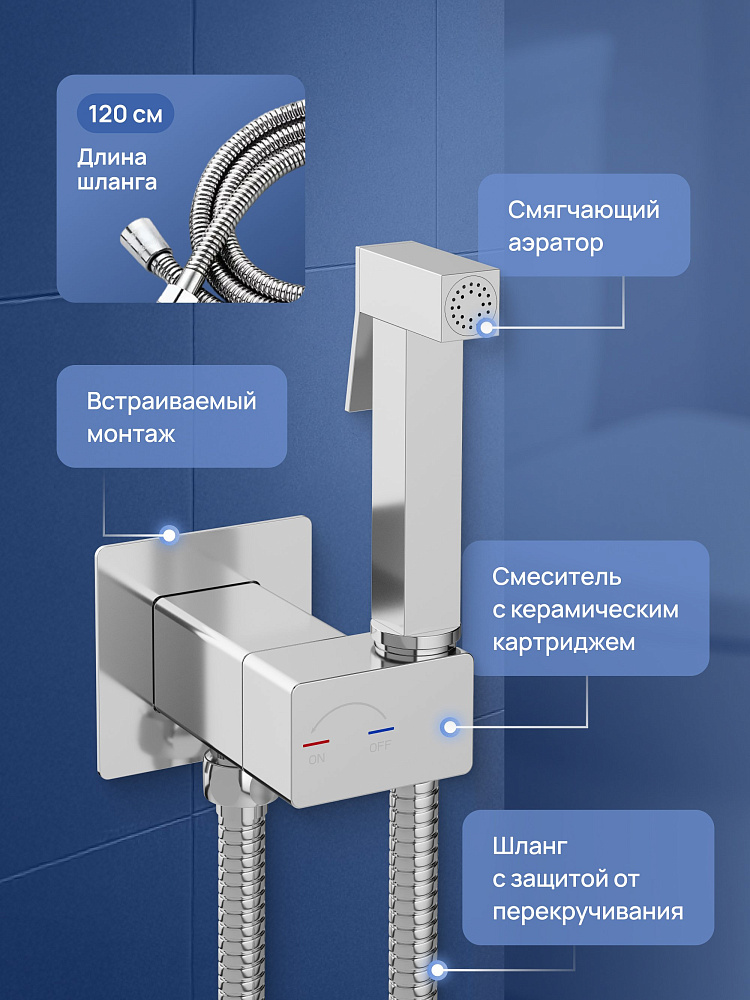 120 см
Длина шланга

Смягчающий аэратор

Встраиваемый монтаж

Смеситель с керамическим картриджем

ON
OFF

Шланг с защитой от перекручивания