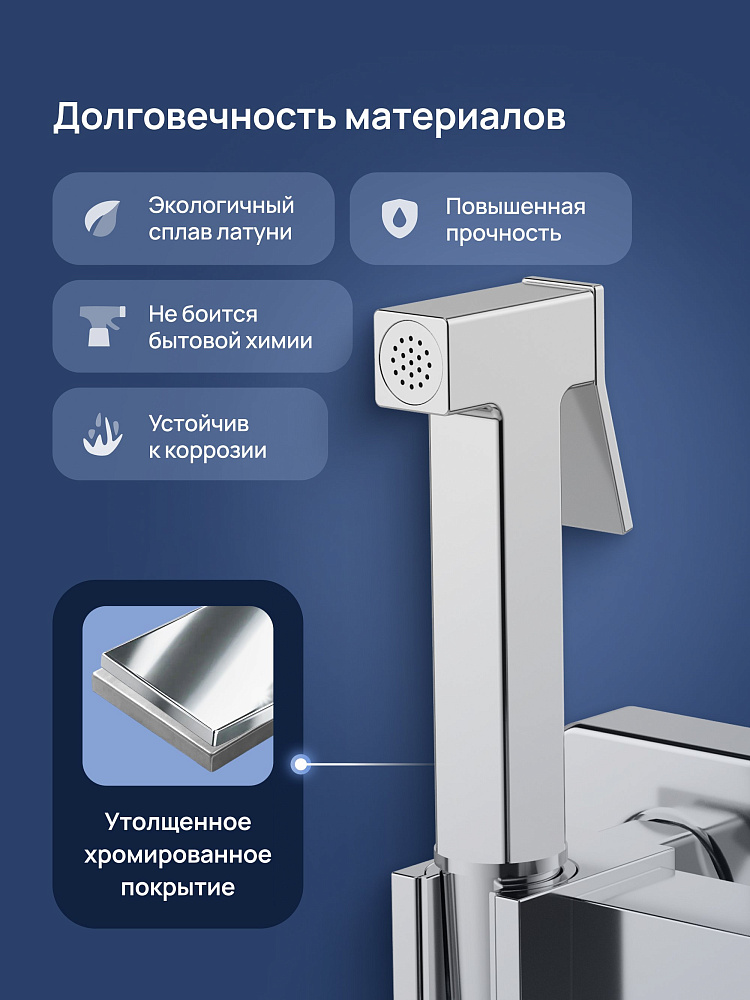 Долговечность материалов

Экологичный сплав латуни

Повышенная прочность

Не боится бытовой химии

Устойчив к коррозии

Утолщенное хромированное покрытие