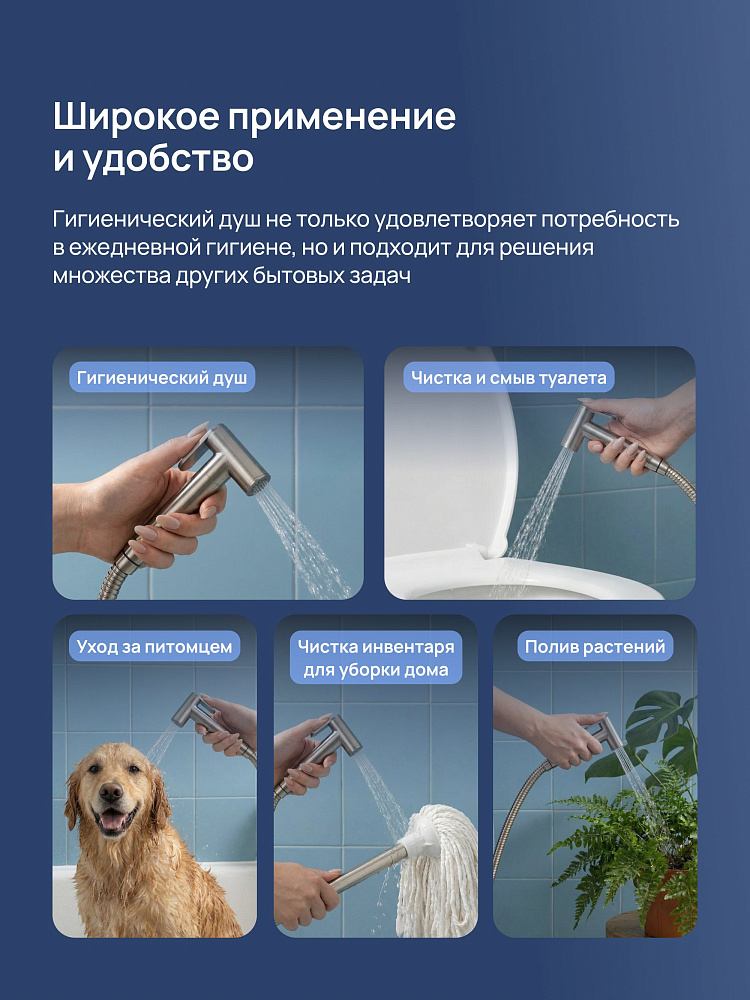 Широкое применение и удобство

Гигиенический душ не только удовлетворяет потребность в ежедневной гигиене, но и подходит для решения множества других бытовых задач

Гигиенический душ

Чистка и смыв туалета

Уход за питомцем

Чистка инвентаря для уборки дома

Полив растений