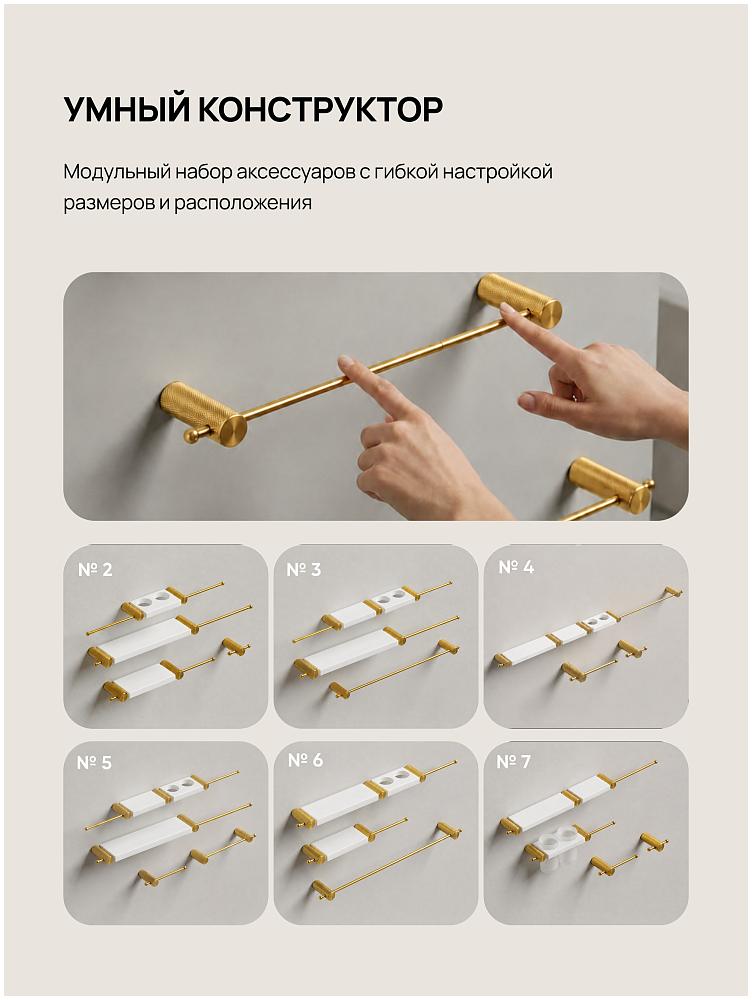 УМНЫЙ КОНСТРУКТОР

Модульный набор аксессуаров с гибкой настройкой размеров и расположения

№ 2

№ 3

№ 4

№ 5

№ 6

№ 7