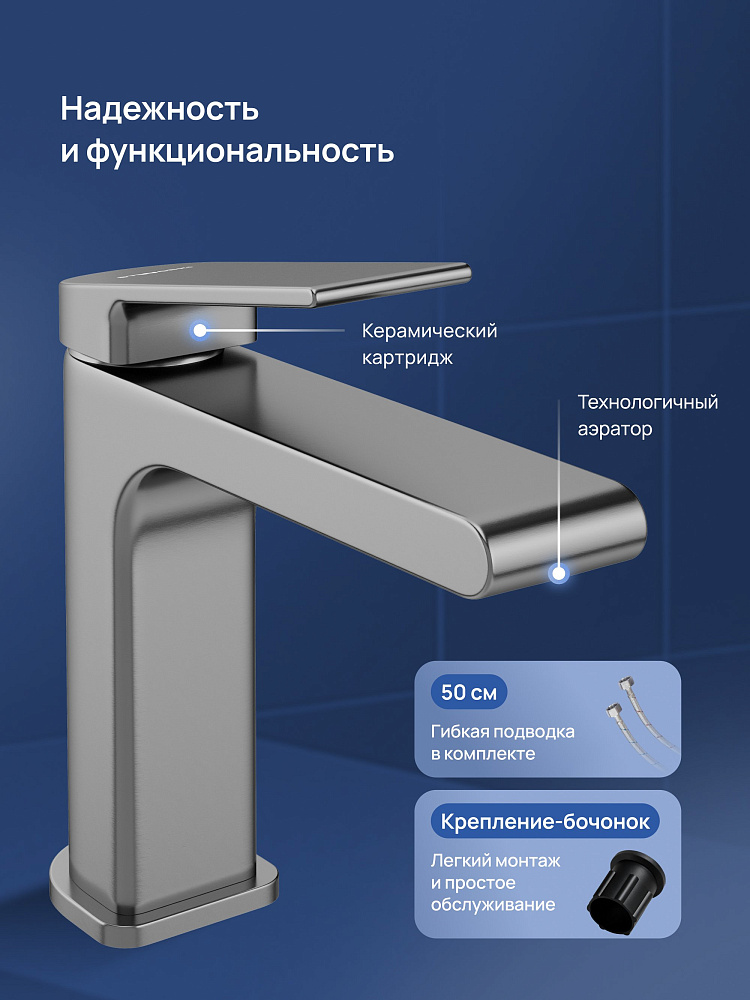 Надежность
и функциональность

Керамический картридж

Технологичный аэратор

50 см

Гибкая подводка в комплекте

Крепление-бочонок

Легкий монтаж и простое обслуживание