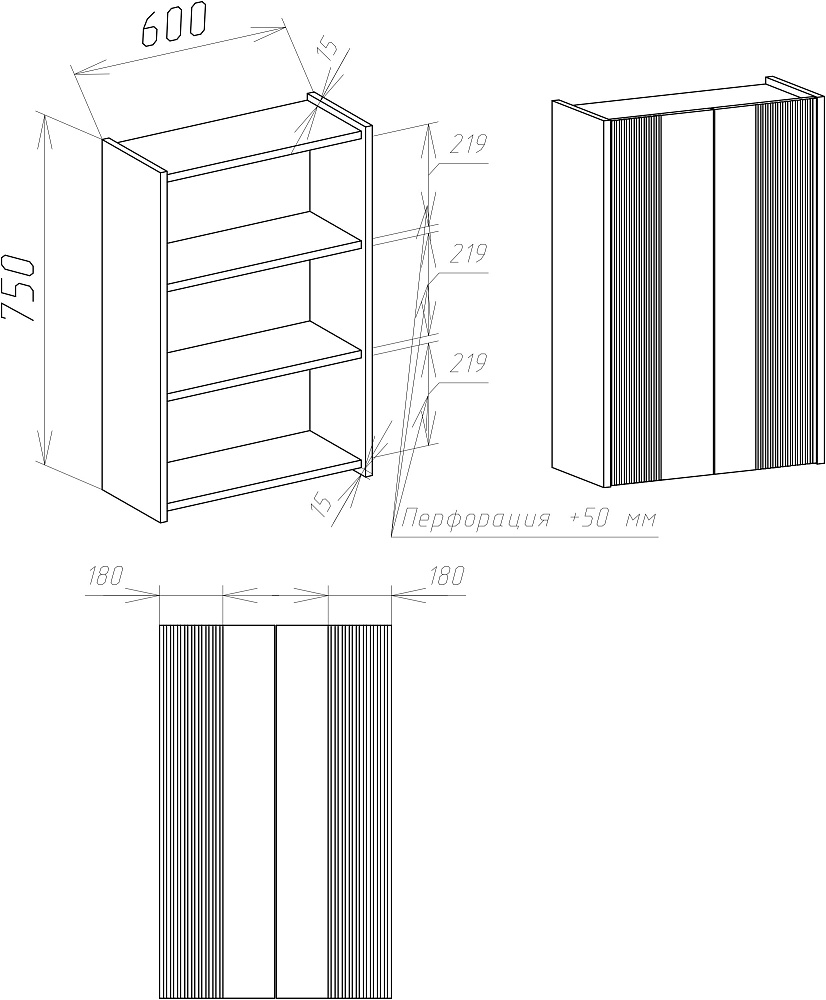 600
15
750
219
219
219
15
Перфорация +50 мм
180
180