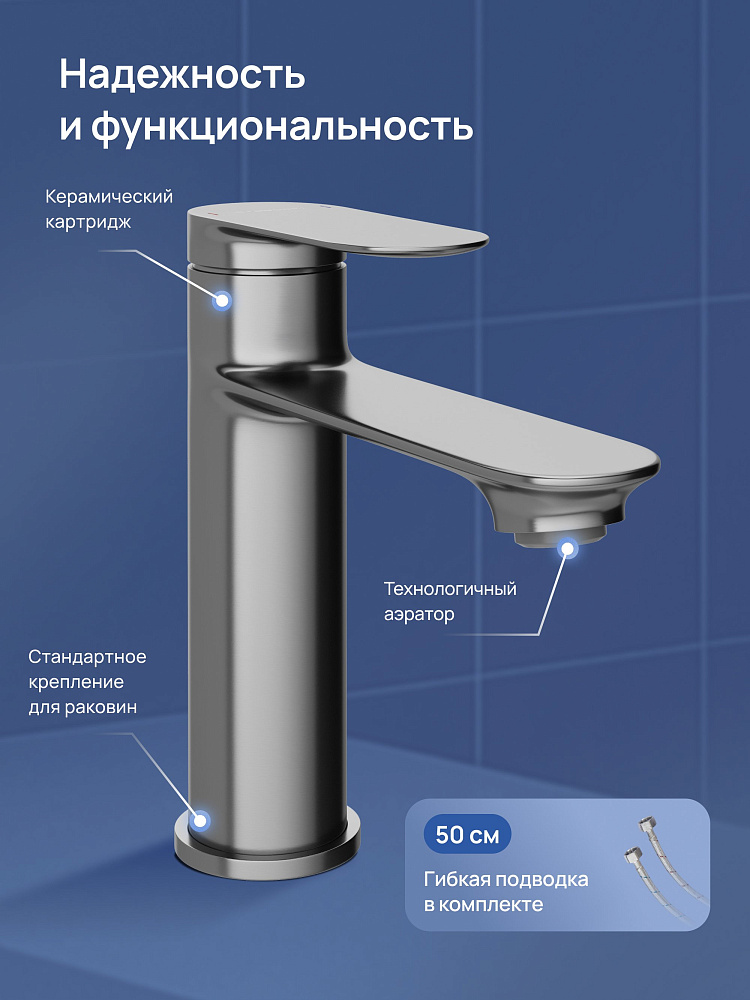 Надежность
и функциональность

Керамический
картридж

Технологичный
аэратор

Стандартное
крепление
для раковин

50 см

Гибкая подводка
в комплекте