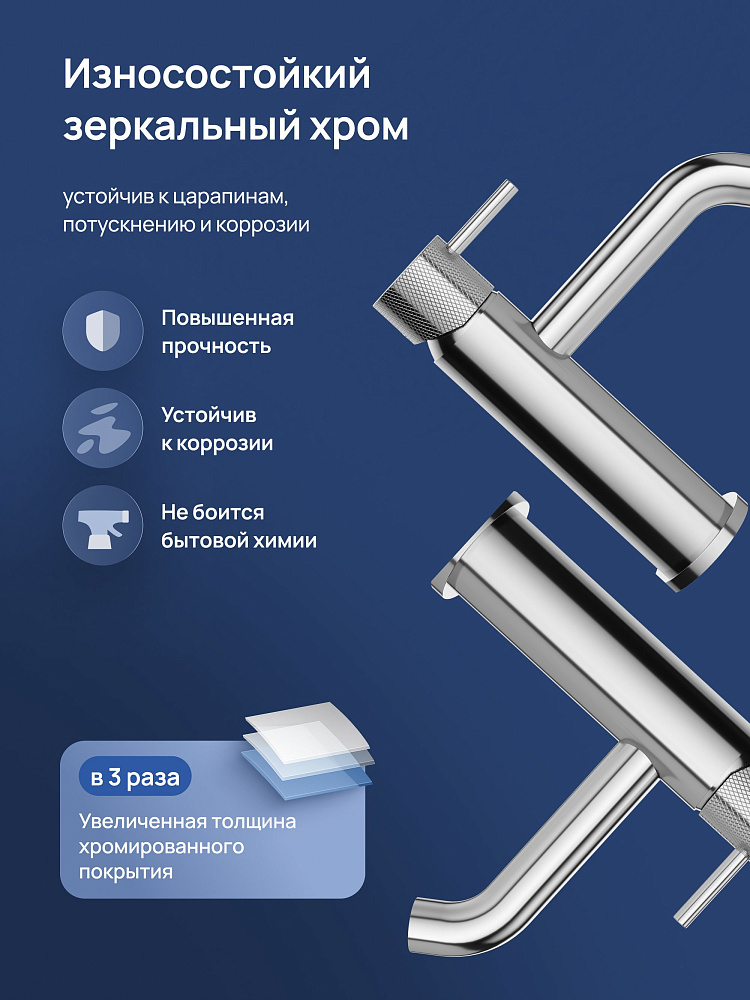 Износостойкий зеркальный хром

устойчив к царапинам, потускнению и коррозии

Повышенная прочность

Устойчив к коррозии

Не боится бытовой химии

в 3 раза

Увеличенная толщина хромированного покрытия