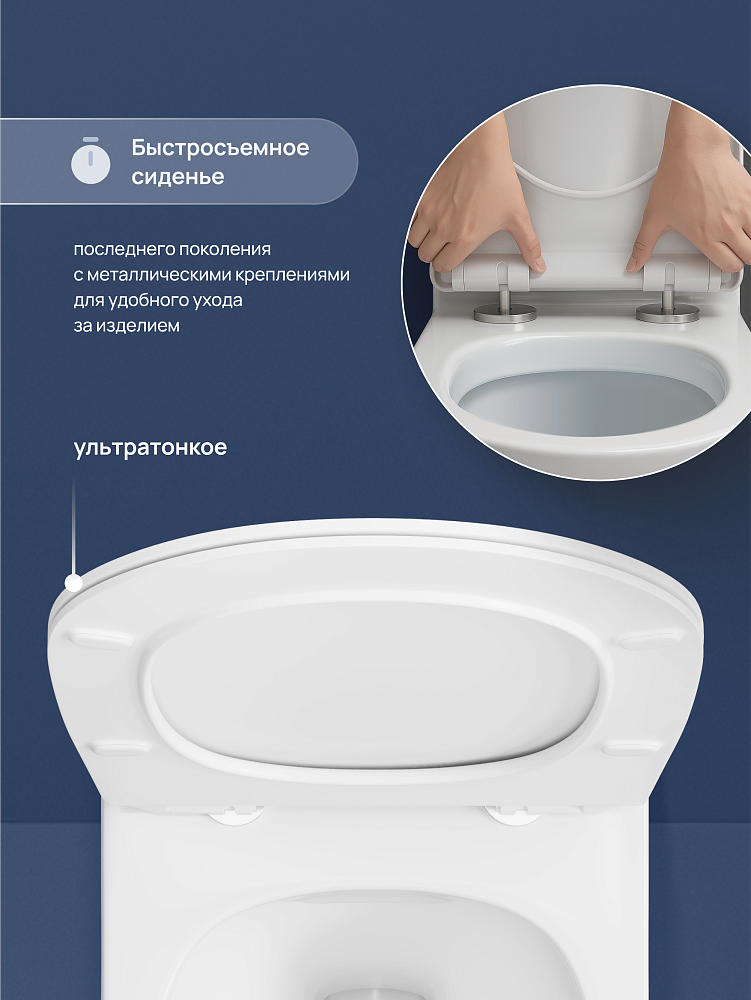 Быстросъемное сиденье

последнего поколения с металлическими креплениями для удобного ухода за изделием

ультратонкое