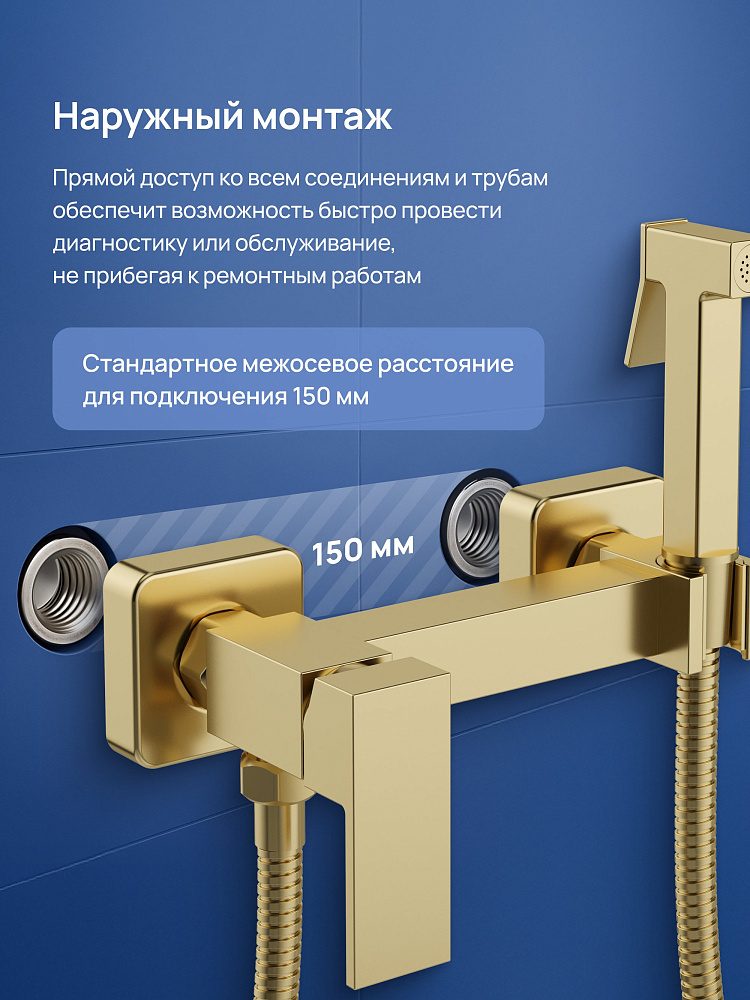 Наружный монтаж

Прямой доступ ко всем соединениям и трубам обеспечит возможность быстро провести диагностику или обслуживание, не прибегая к ремонтным работам

Стандартное межосевое расстояние для подключения 150 мм

150 мм