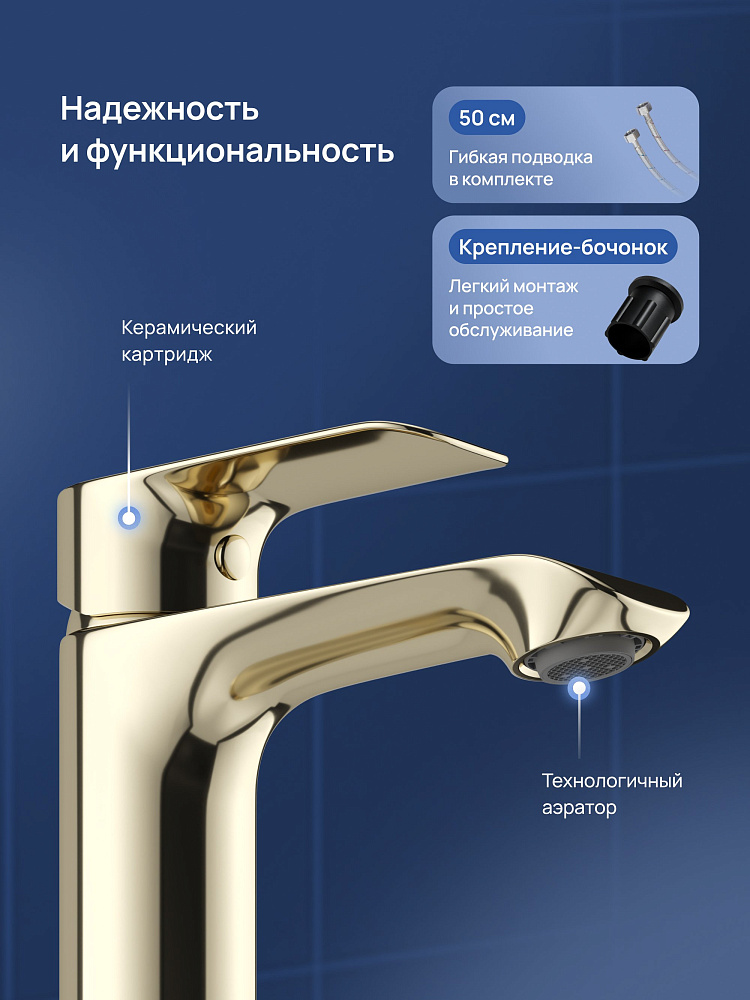 Надежность и функциональность

50 см
Гибкая подводка в комплекте

Крепление-бочонок
Легкий монтаж и простое обслуживание

Керамический картридж

Технологичный аэратор