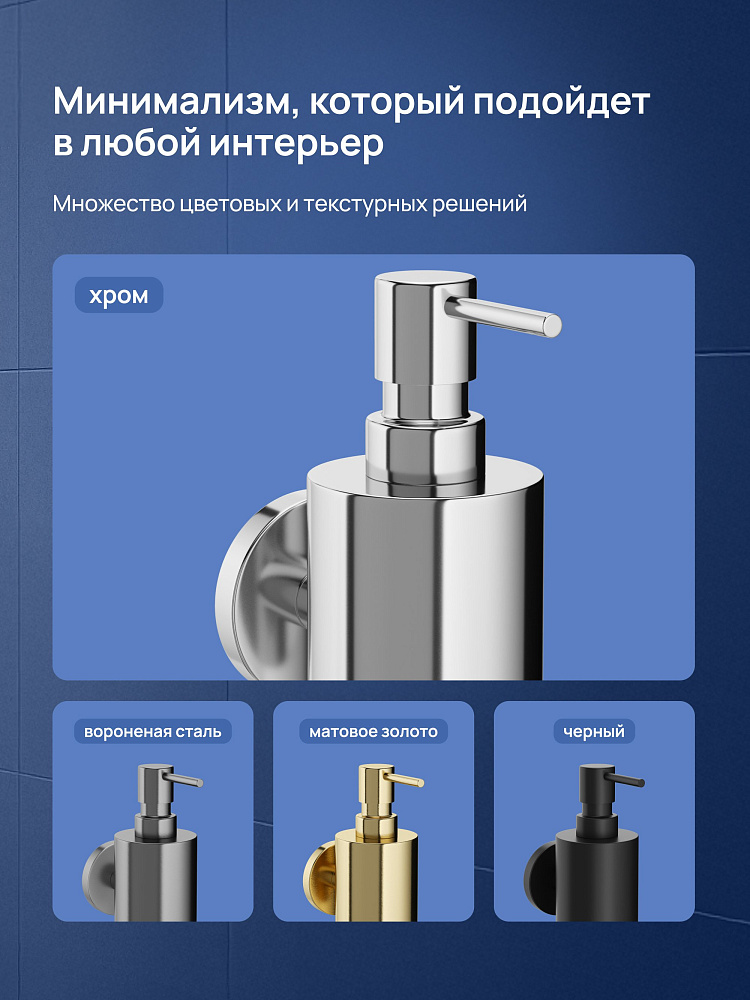 Минимализм, который подойдет в любой интерьер

Множество цветовых и текстурных решений

хром

вороненая сталь

матовое золото

черный