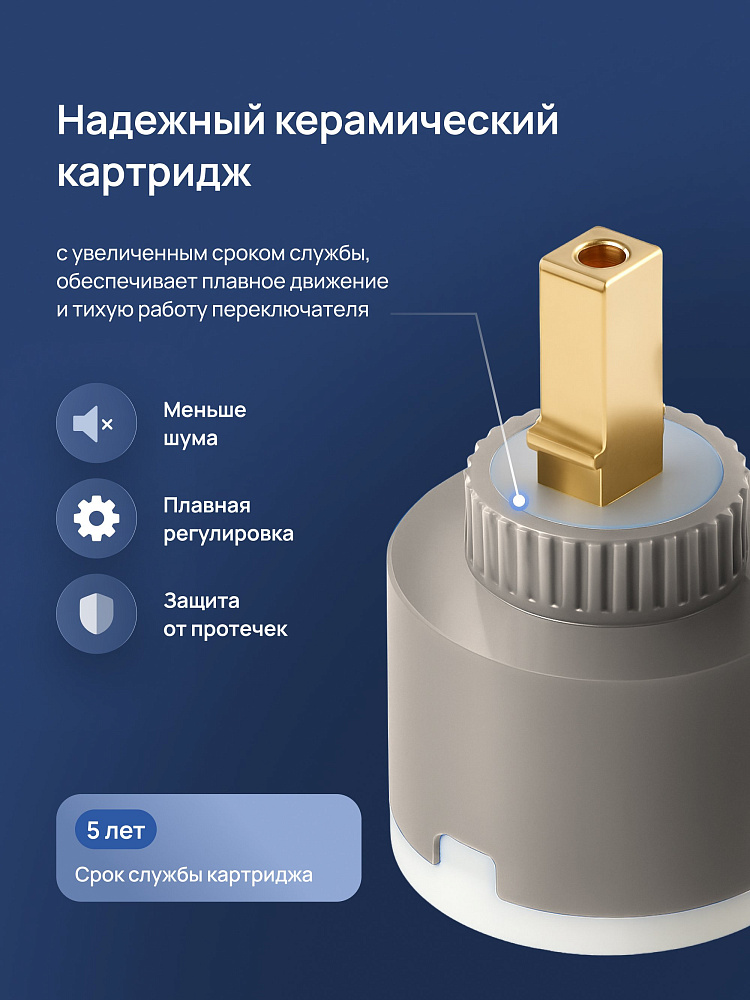 Надежный керамический картридж

с увеличенным сроком службы, обеспечивает плавное движение и тихую работу переключателя

Меньше шума

Плавная регулировка

Защита от протечек

5 лет

Срок службы картриджа