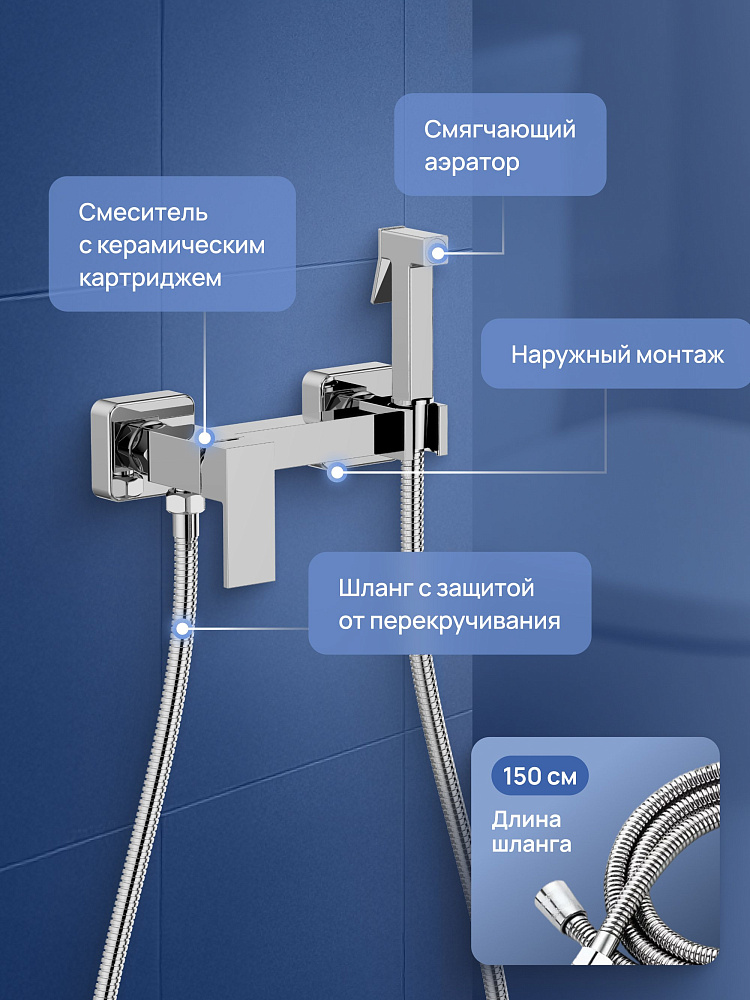 Смягчающий аэратор

Смеситель с керамическим картриджем

Наружный монтаж

Шланг с защитой от перекручивания

150 см

Длина шланга