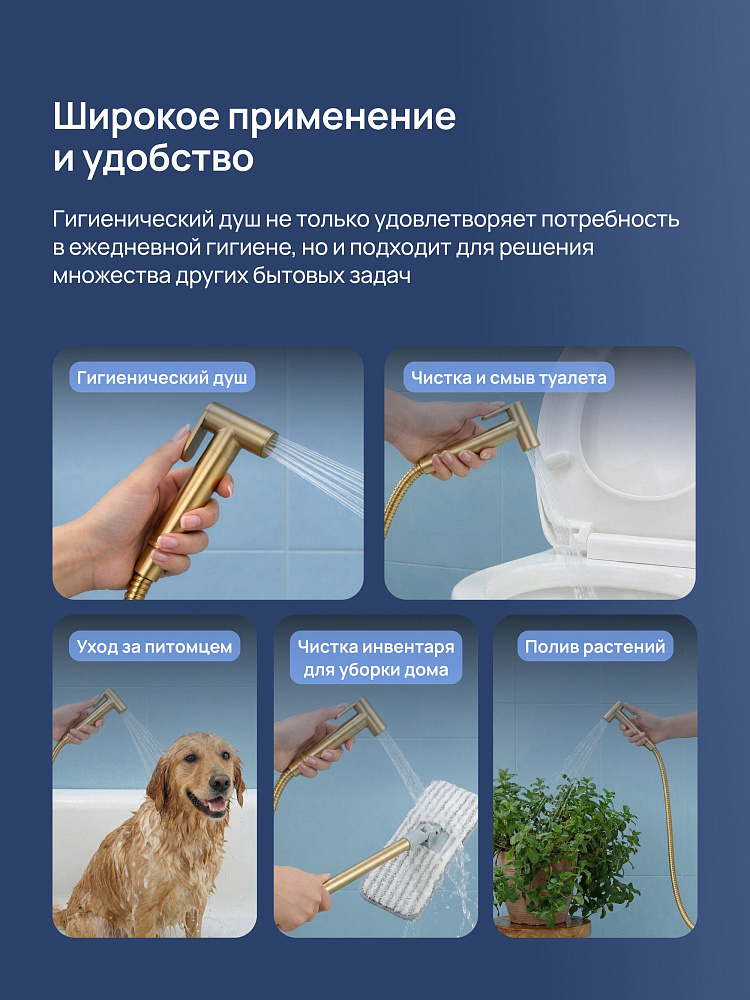 Широкое применение и удобство

Гигиенический душ не только удовлетворяет потребность в ежедневной гигиене, но и подходит для решения множества других бытовых задач

Гигиенический душ

Чистка и смыв туалета

Уход за питомцем

Чистка инвентаря для уборки дома

Полив растений