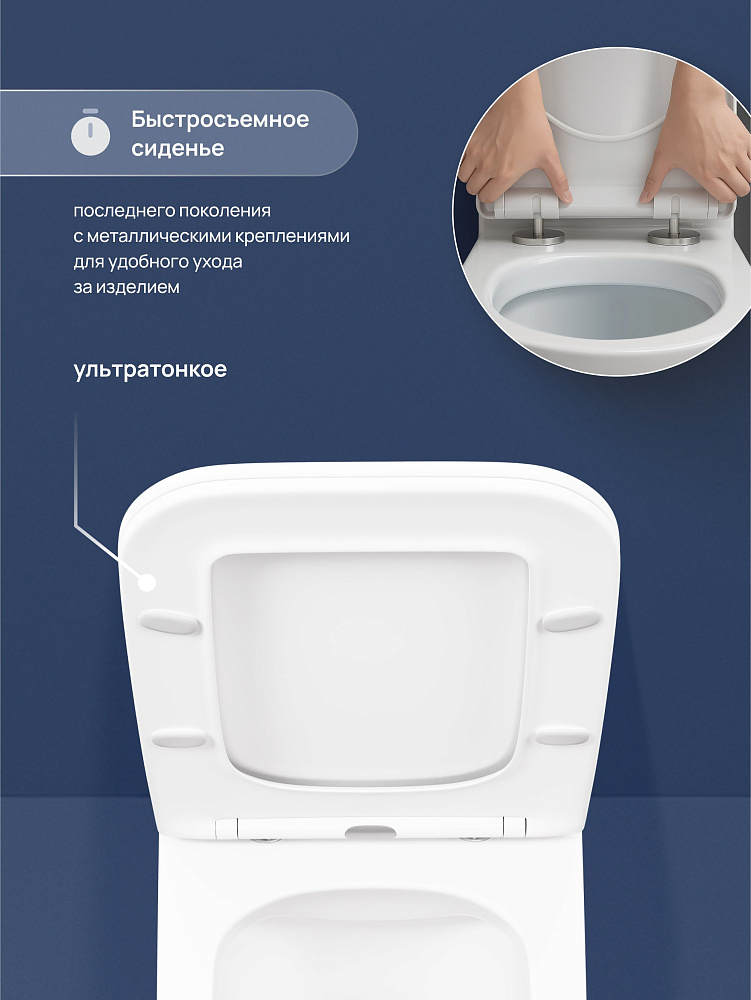 Быстросъемное сиденье

последнего поколения с металлическими креплениями для удобного ухода за изделием

ультратонкое