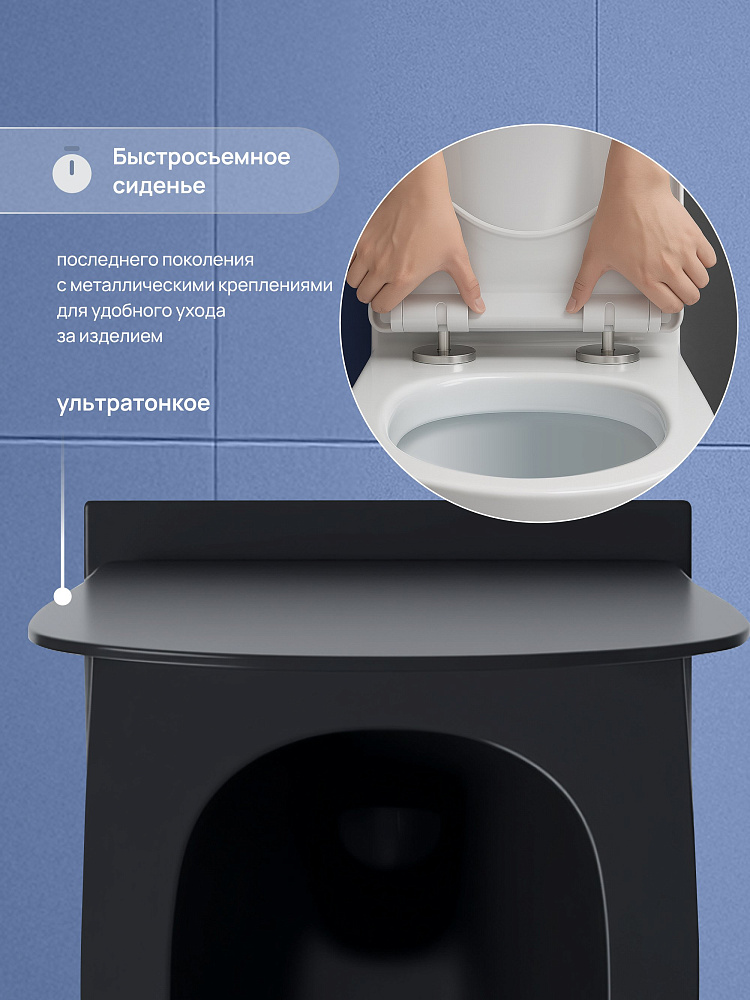 Быстросъемное сиденье

последнего поколения с металлическими креплениями для удобного ухода за изделием

ультратонкое