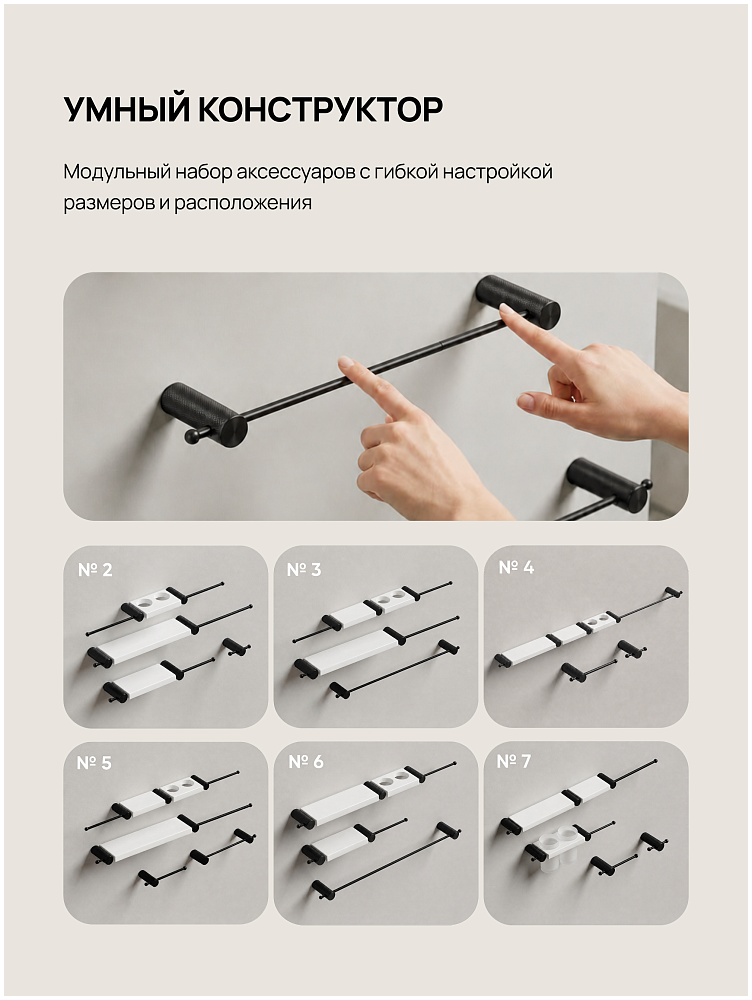 УМНЫЙ КОНСТРУКТОР

Модульный набор аксессуаров с гибкой настройкой размеров и расположения

№ 2

№ 3

№ 4

№ 5

№ 6

№ 7