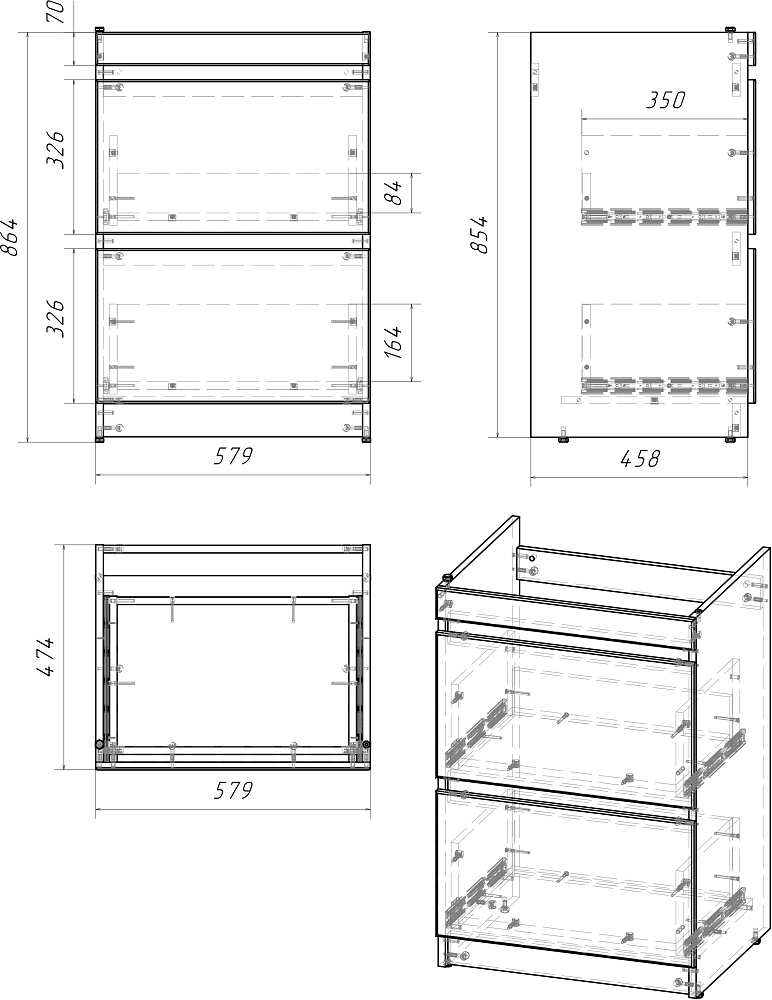 70
326
864
326
84
164
579
350
854
458
474
579