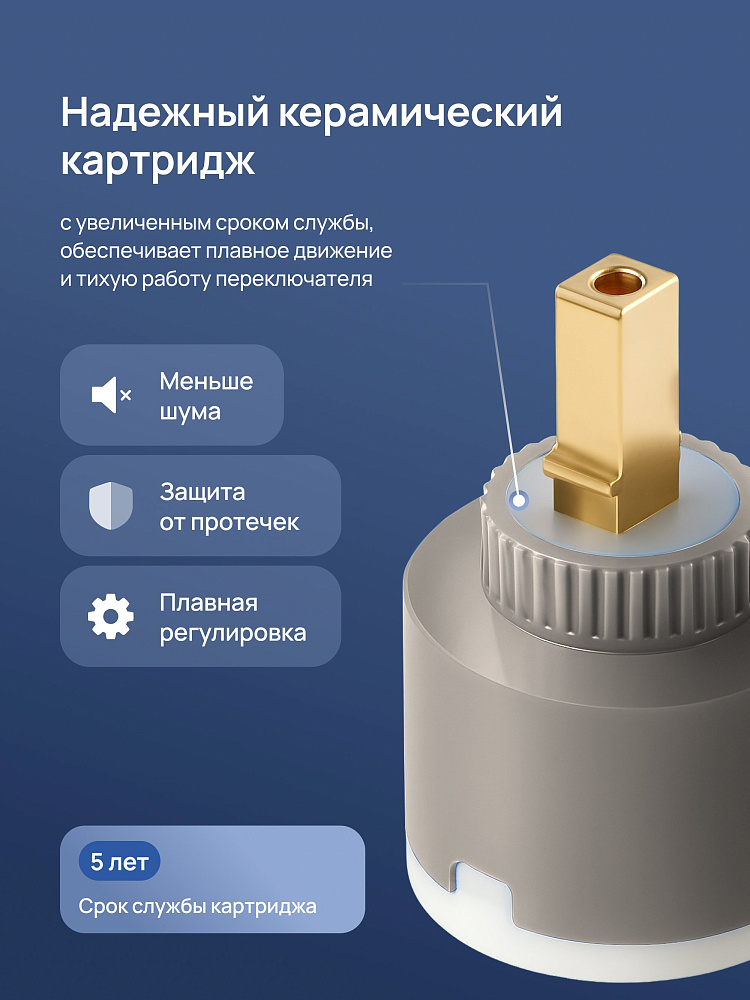 Надежный керамический картридж

с увеличенным сроком службы, обеспечивает плавное движение и тихую работу переключателя

Меньше шума

Защита от протечек

Плавная регулировка

5 лет

Срок службы картриджа