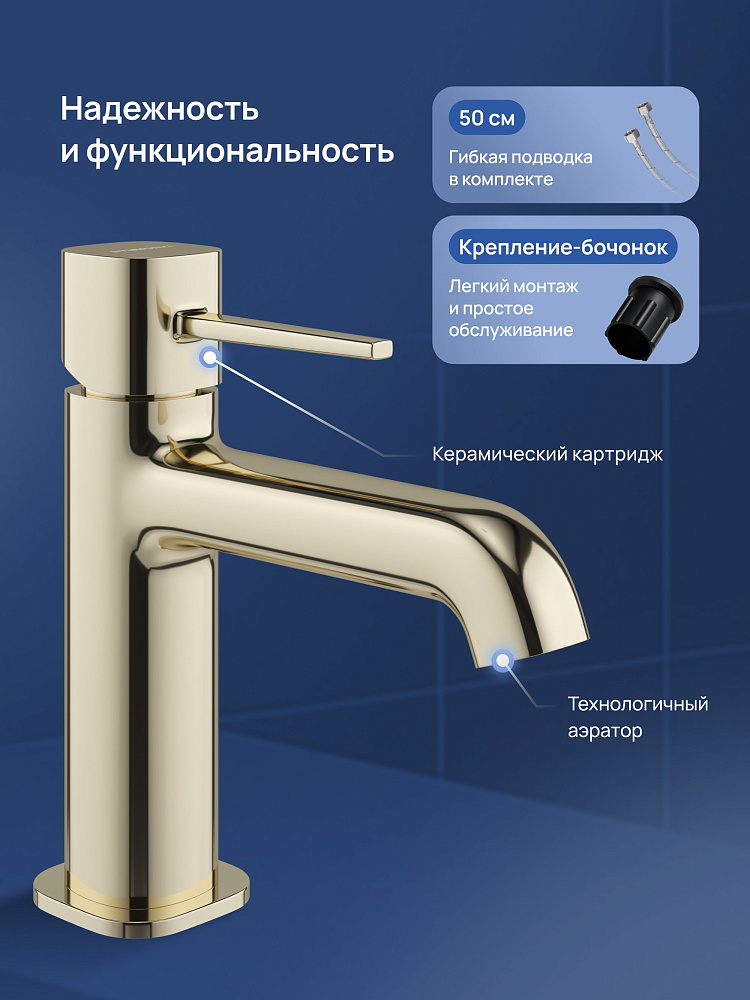 Надежность
и функциональность

50 см
Гибкая подводка в комплекте

Крепление-бочонок
Легкий монтаж и простое обслуживание

Керамический картридж

Технологичный аэратор