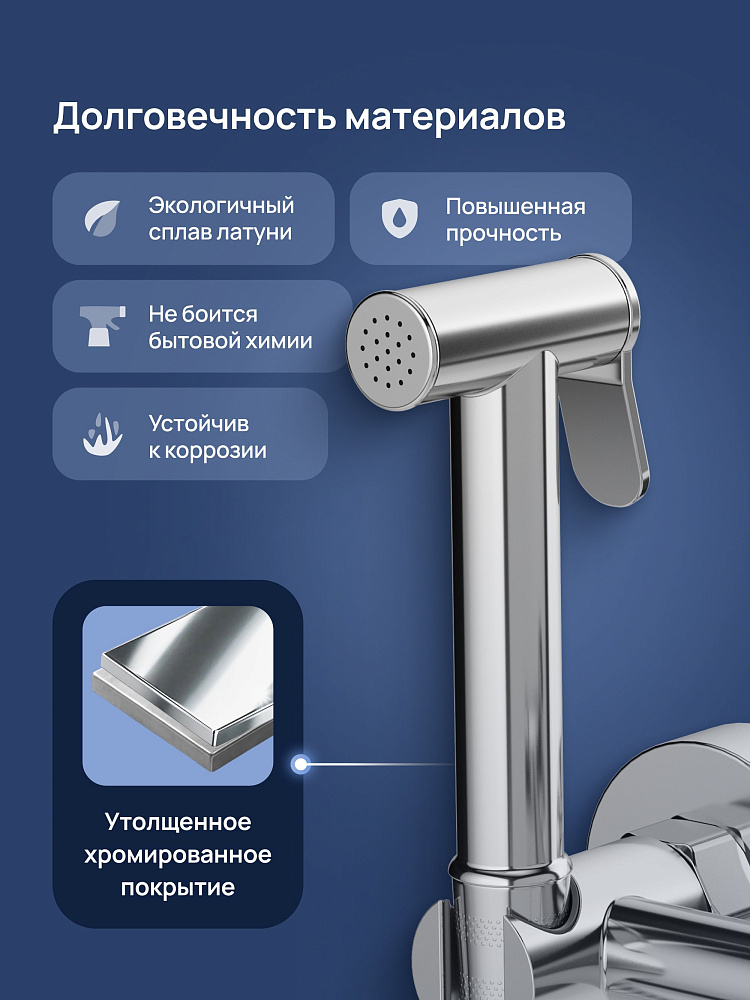 Долговечность материалов

Экологичный сплав латуни

Повышенная прочность

Не боится бытовой химии

Устойчив к коррозии

Утолщенное хромированное покрытие