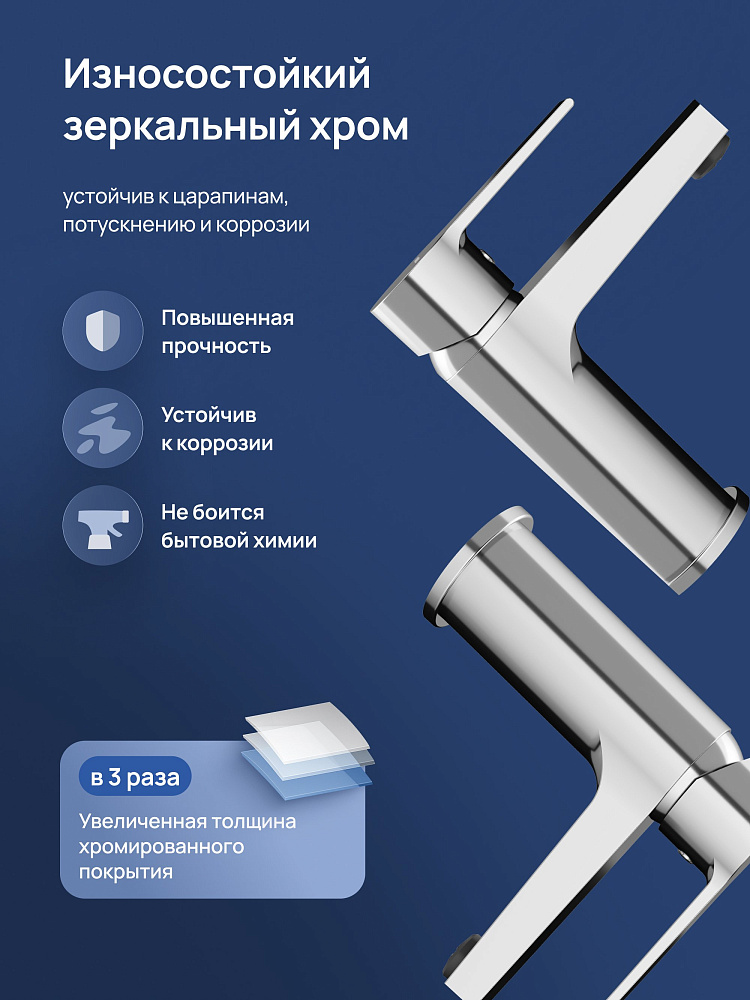 Износостойкий зеркальный хром

устойчив к царапинам, потускнению и коррозии

Повышенная прочность

Устойчив к коррозии

Не боится бытовой химии

в 3 раза

Увеличенная толщина хромированного покрытия