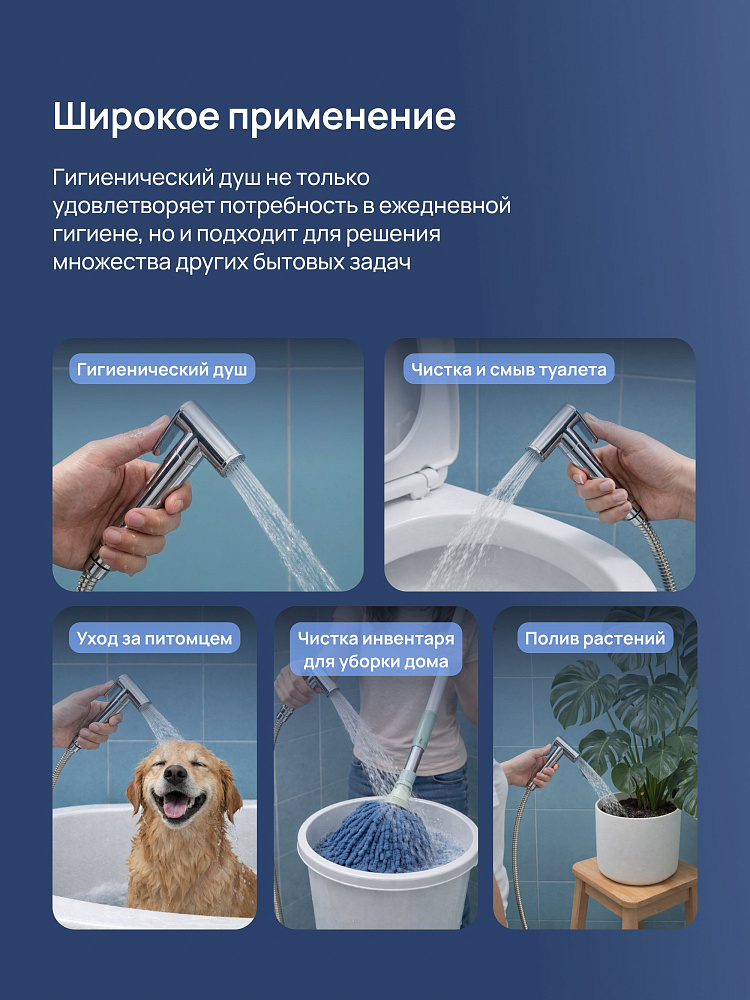 Широкое применение

Гигиенический душ не только удовлетворяет потребность в ежедневной гигиене, но и подходит для решения множества других бытовых задач

Гигиенический душ

Чистка и смыв туалета

Уход за питомцем

Чистка инвентаря для уборки дома

Полив растений