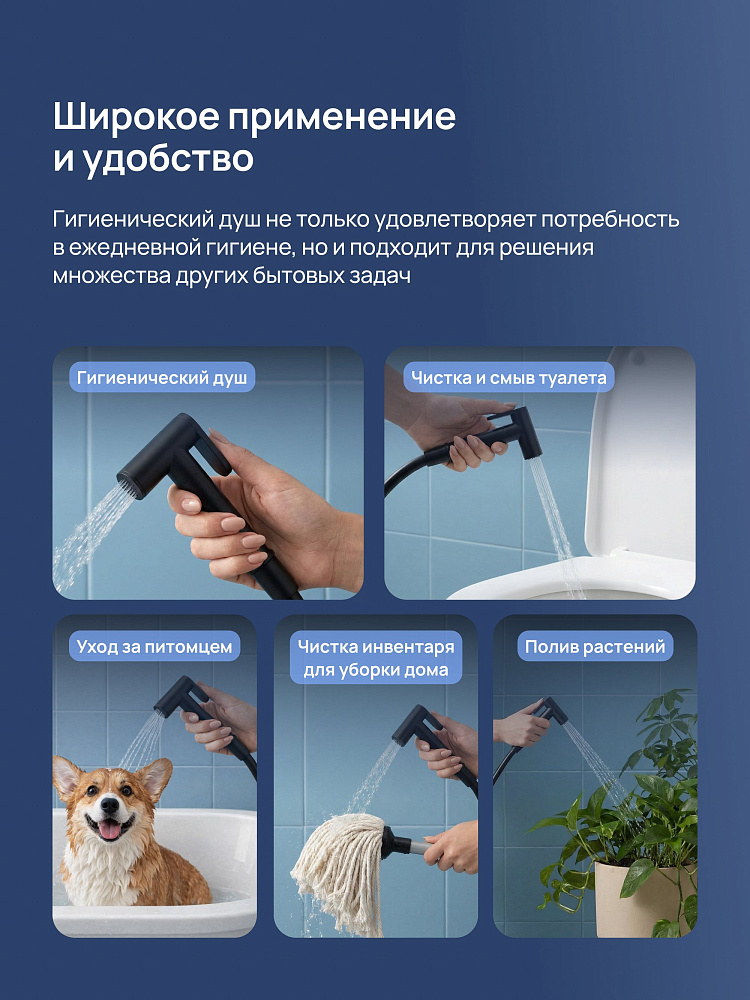 Широкое применение и удобство

Гигиенический душ не только удовлетворяет потребность в ежедневной гигиене, но и подходит для решения множества других бытовых задач

Гигиенический душ

Чистка и смыв туалета

Уход за питомцем

Чистка инвентаря для уборки дома

Полив растений