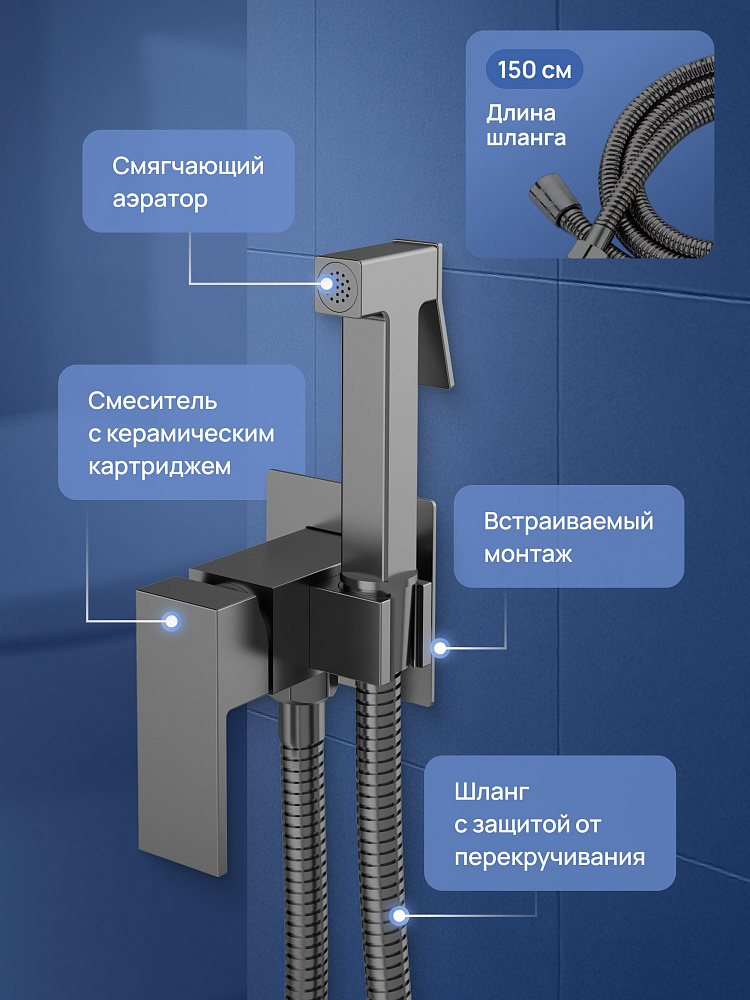 150 см
Длина шланга

Смягчающий аэратор

Смеситель с керамическим картриджем

Встраиваемый монтаж

Шланг с защитой от перекручивания