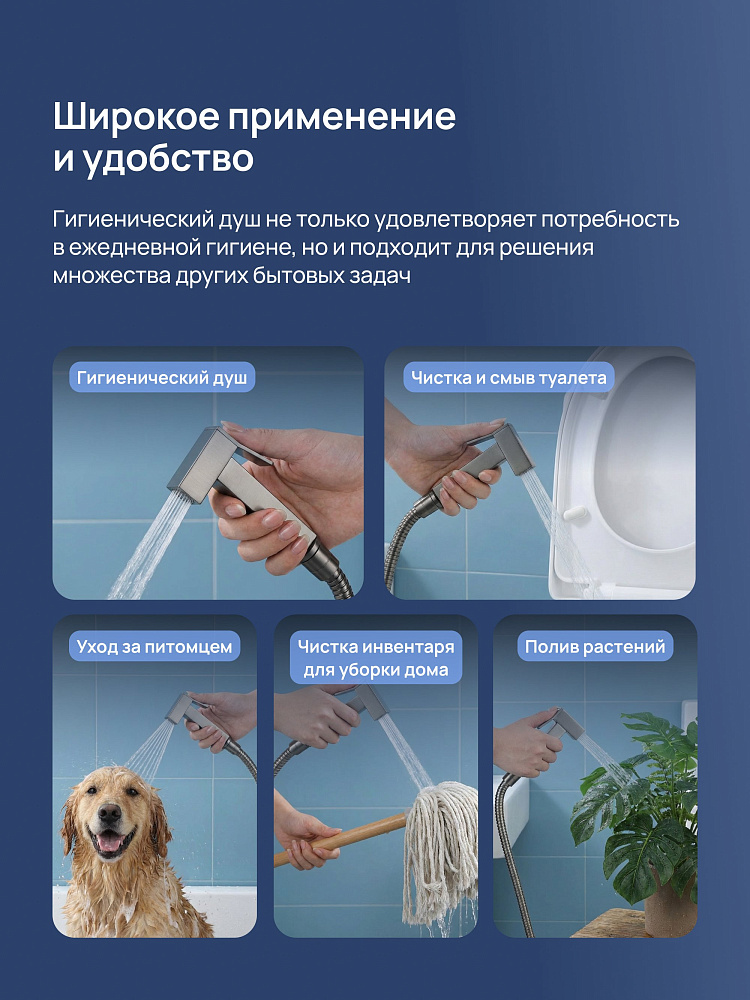 Широкое применение и удобство

Гигиенический душ не только удовлетворяет потребность в ежедневной гигиене, но и подходит для решения множества других бытовых задач

Гигиенический душ

Чистка и смыв туалета

Уход за питомцем

Чистка инвентаря для уборки дома

Полив растений